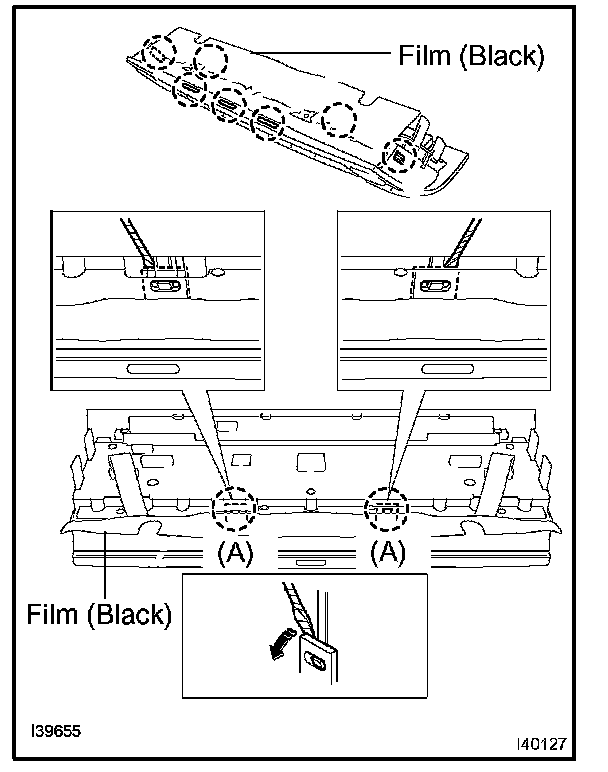 Film (Black)

(A)

(A)

Film (Black)

I39655

I40127