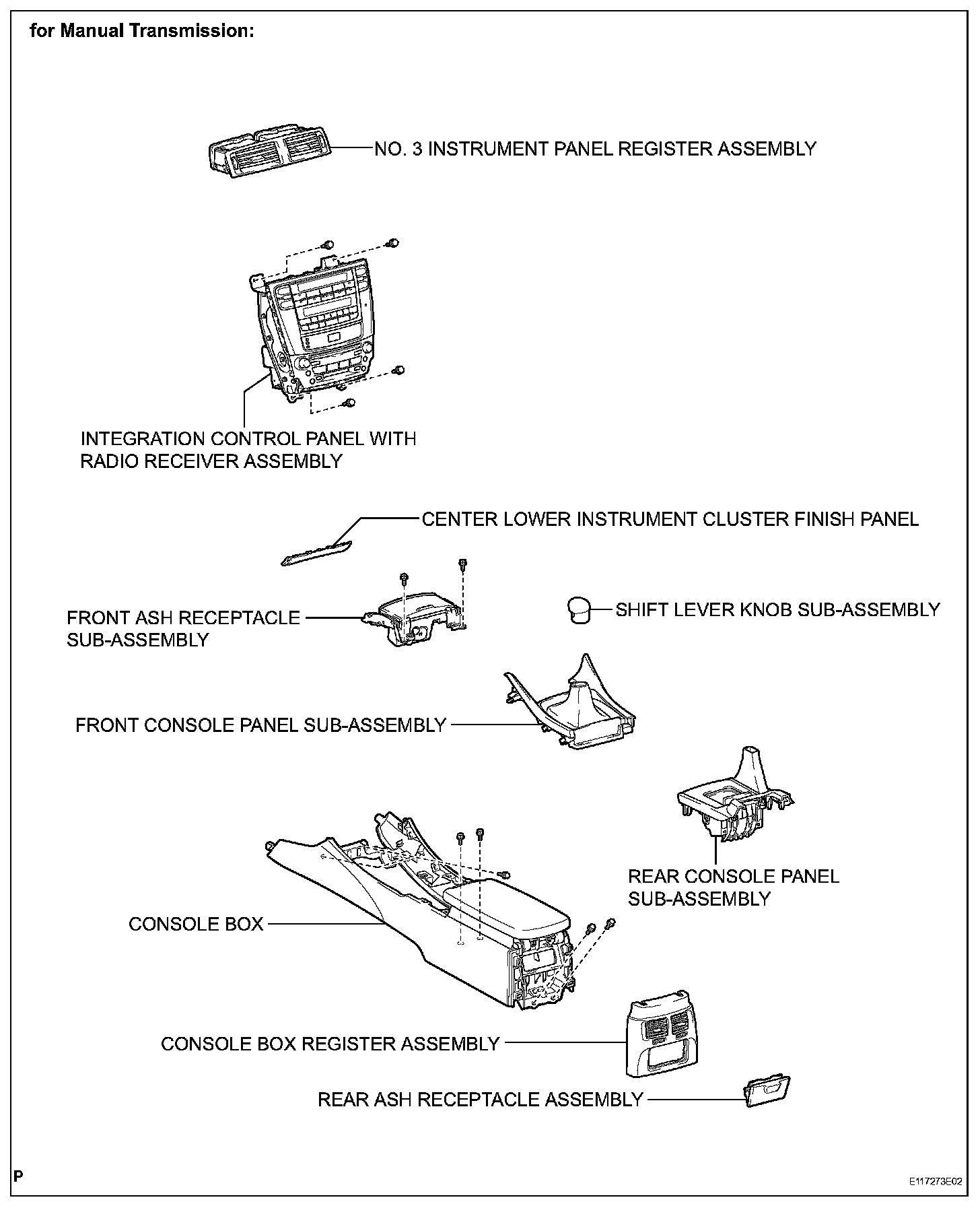 for Manual Transmission:

NO. 3 INSTRUMENT PANEL REGISTER ASSEMBLY

INTEGRATION CONTROL PANEL WITH RADIO RECEIVER ASSEMBLY

CENTER LOWER INSTRUMENT CLUSTER FINISH PANEL

FRONT ASH RECEPTACLE SUB-ASSEMBLY

SHIFT LEVER KNOB SUB-ASSEMBLY

FRONT CONSOLE PANEL SUB-ASSEMBLY

REAR CONSOLE PANEL SUB-ASSEMBLY

CONSOLE BOX

CONSOLE BOX REGISTER ASSEMBLY

REAR ASH RECEPTACLE ASSEMBLY

P

E117273E02