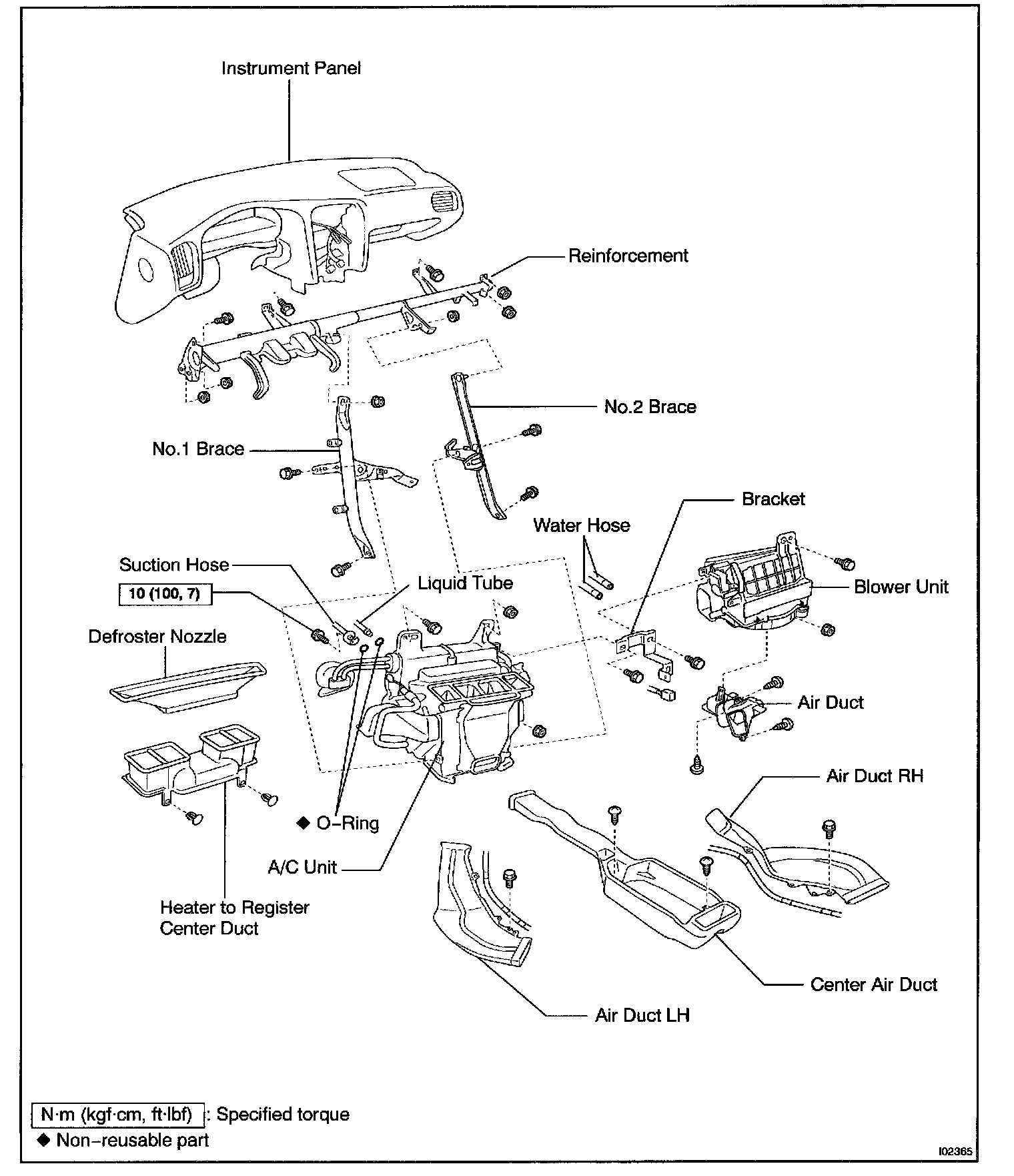 Instrument Panel

Reinforcement

No.2 Brace

No.1 Brace

Bracket

Water Hose

Suction Hose

10 (100, 7)

Liquid Tube

Blower Unit

Defroster Nozzle

Air Duct

Air Duct RH

◆ O–Ring

A/C Unit

Heater to Register Center Duct

Center Air Duct

Air Duct LH

N·m (kgf·cm, ft·lbf) : Specified torque
◆ Non–reusable part

I02365