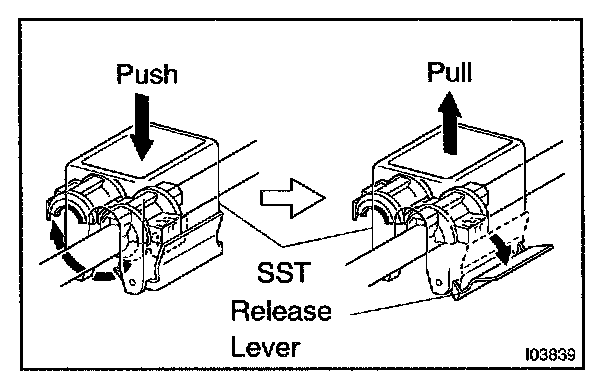 Push

Pull

SST

Release Lever

I03839