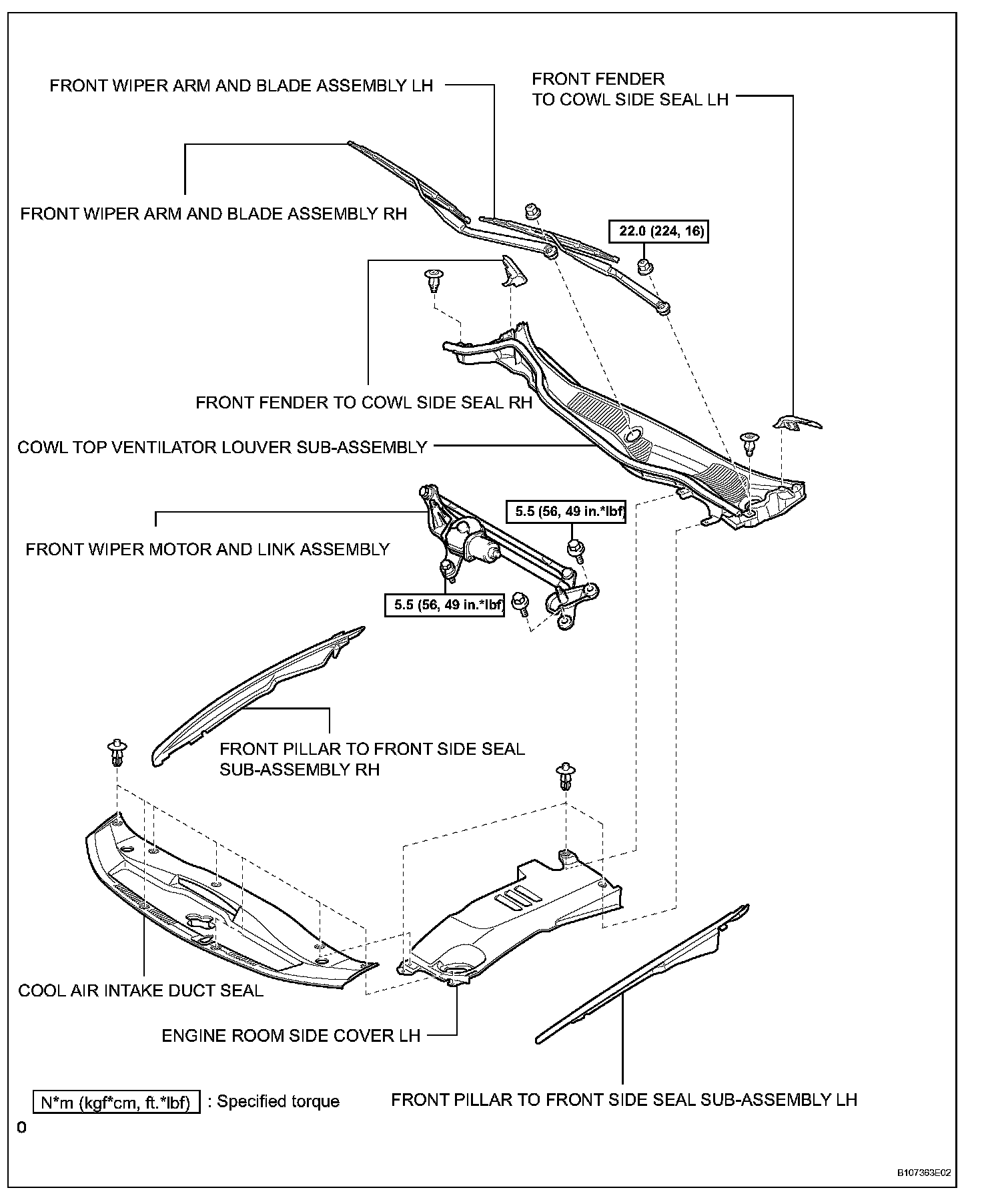 FRONT WIPER ARM AND BLADE ASSEMBLY LH

FRONT FENDER TO COWL SIDE SEAL LH

FRONT WIPER ARM AND BLADE ASSEMBLY RH

22.0 (224, 16)

FRONT FENDER TO COWL SIDE SEAL RH

COWL TOP VENTILATOR LOUVER SUB-ASSEMBLY

5.5 (56, 49 in.*lbf)

FRONT WIPER MOTOR AND LINK ASSEMBLY

5.5 (56, 49 in.*lbf)

FRONT PILLAR TO FRONT SIDE SEAL SUB-ASSEMBLY RH

COOL AIR INTAKE DUCT SEAL

ENGINE ROOM SIDE COVER LH

N*m (kgf*cm, ft.*lbf) : Specified torque

FRONT PILLAR TO FRONT SIDE SEAL SUB-ASSEMBLY LH

0

B107363E02