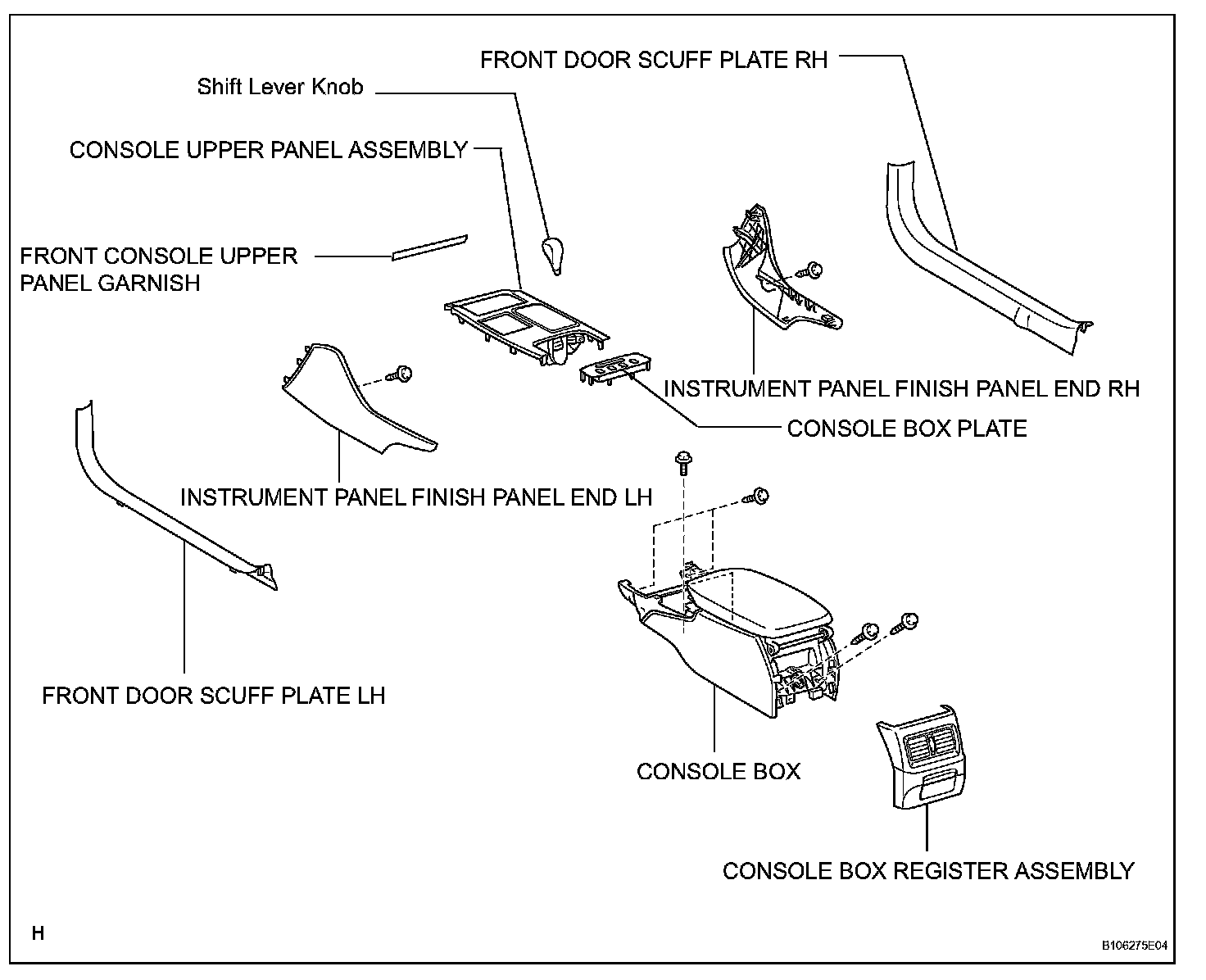 FRONT DOOR SCUFF PLATE RH

Shift Lever Knob

CONSOLE UPPER PANEL ASSEMBLY

FRONT CONSOLE UPPER PANEL GARNISH

INSTRUMENT PANEL FINISH PANEL END RH

CONSOLE BOX PLATE

INSTRUMENT PANEL FINISH PANEL END LH

FRONT DOOR SCUFF PLATE LH

CONSOLE BOX

CONSOLE BOX REGISTER ASSEMBLY

H

B106275E04