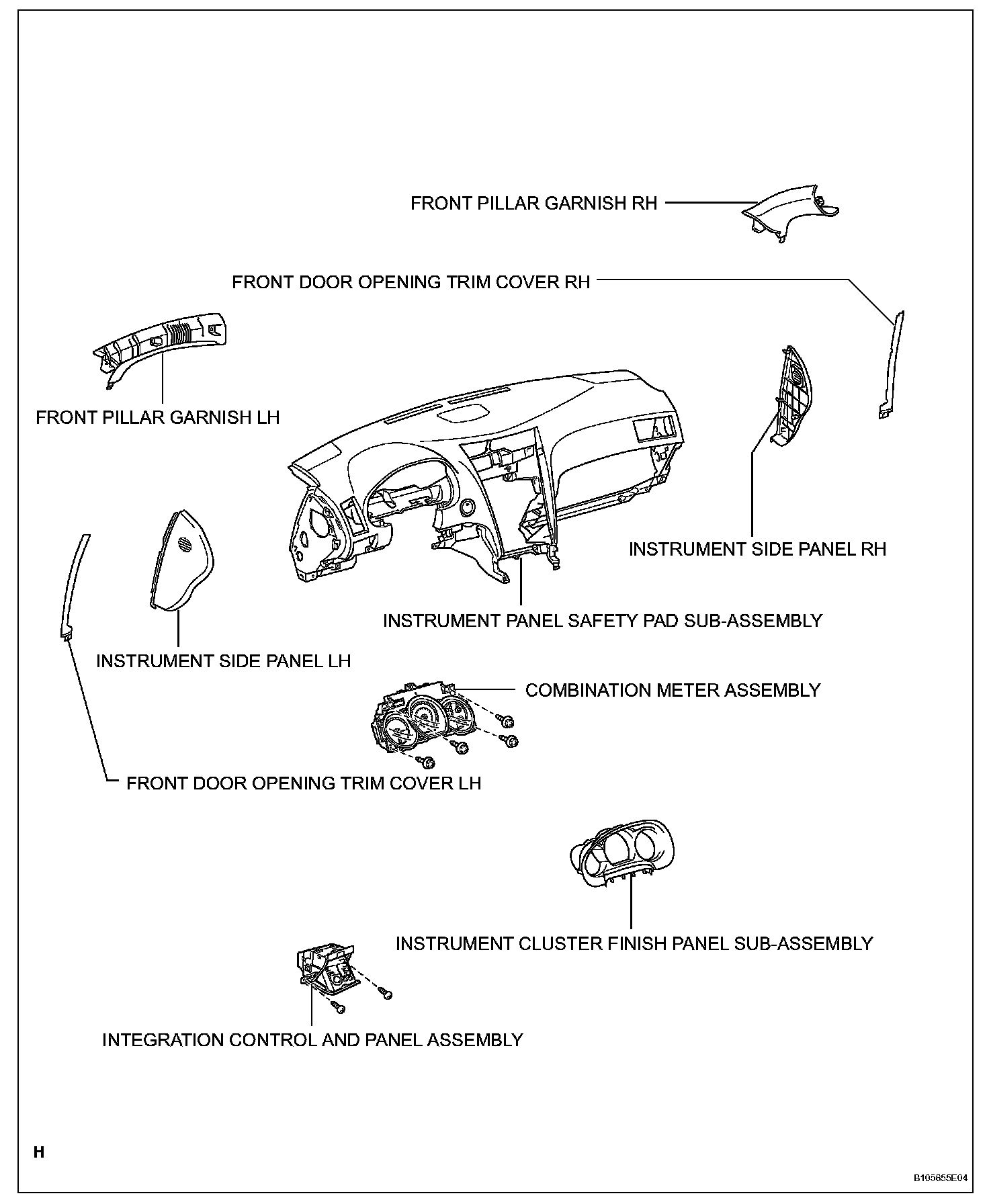 FRONT PILLAR GARNISH RH

FRONT DOOR OPENING TRIM COVER RH

FRONT PILLAR GARNISH LH

INSTRUMENT SIDE PANEL RH

INSTRUMENT PANEL SAFETY PAD SUB-ASSEMBLY

INSTRUMENT SIDE PANEL LH

COMBINATION METER ASSEMBLY

FRONT DOOR OPENING TRIM COVER LH

INSTRUMENT CLUSTER FINISH PANEL SUB-ASSEMBLY

INTEGRATION CONTROL AND PANEL ASSEMBLY

H

B105655E04