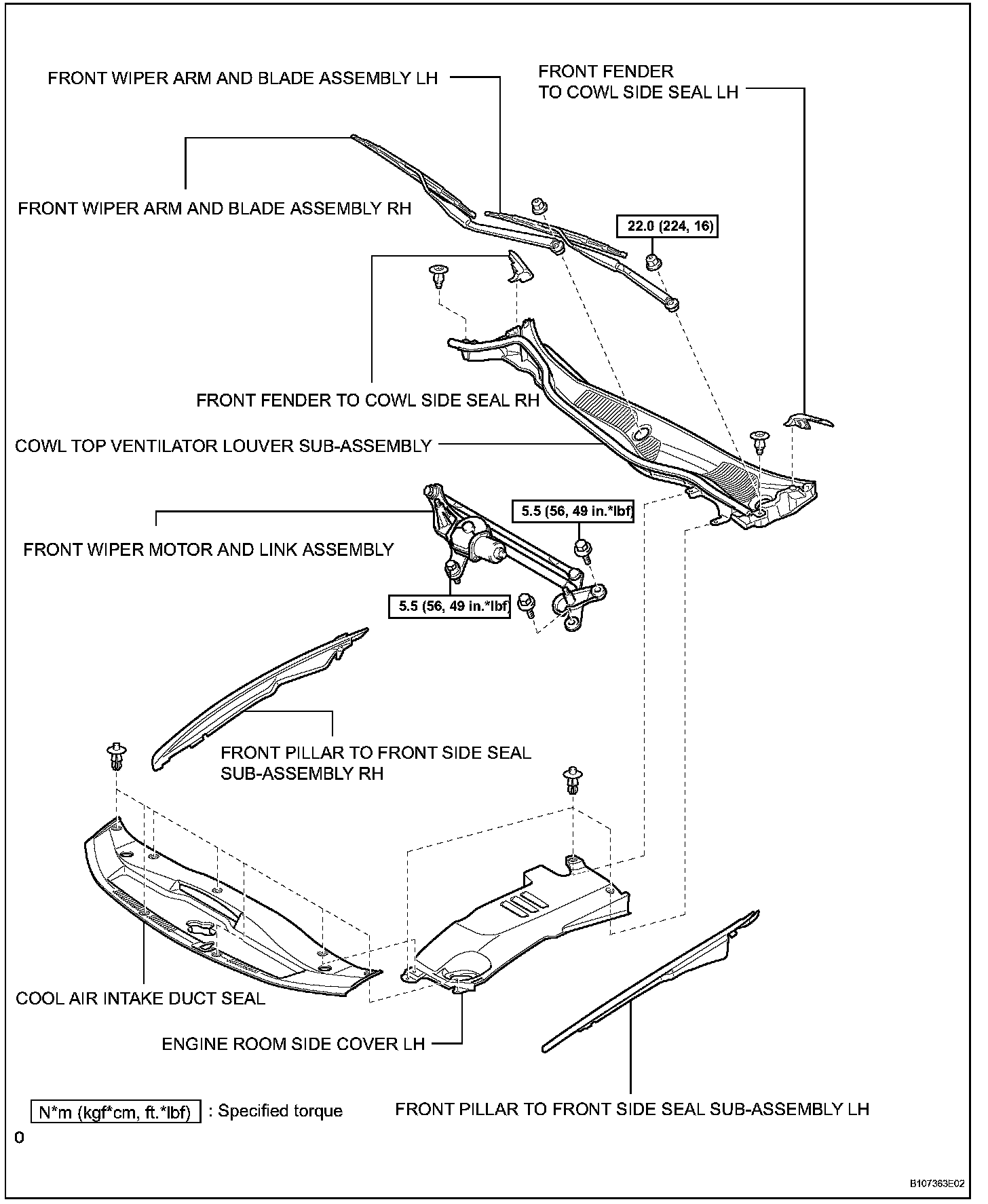 FRONT WIPER ARM AND BLADE ASSEMBLY LH

FRONT FENDER TO COWL SIDE SEAL LH

FRONT WIPER ARM AND BLADE ASSEMBLY RH

22.0 (224, 16)

FRONT FENDER TO COWL SIDE SEAL RH

COWL TOP VENTILATOR LOUVER SUB-ASSEMBLY

5.5 (56, 49 in.*lbf)

FRONT WIPER MOTOR AND LINK ASSEMBLY

5.5 (56, 49 in.*lbf)

FRONT PILLAR TO FRONT SIDE SEAL SUB-ASSEMBLY RH

COOL AIR INTAKE DUCT SEAL

ENGINE ROOM SIDE COVER LH

N*m (kgf*cm, ft.*lbf) : Specified torque

FRONT PILLAR TO FRONT SIDE SEAL SUB-ASSEMBLY LH

0

B107363E02