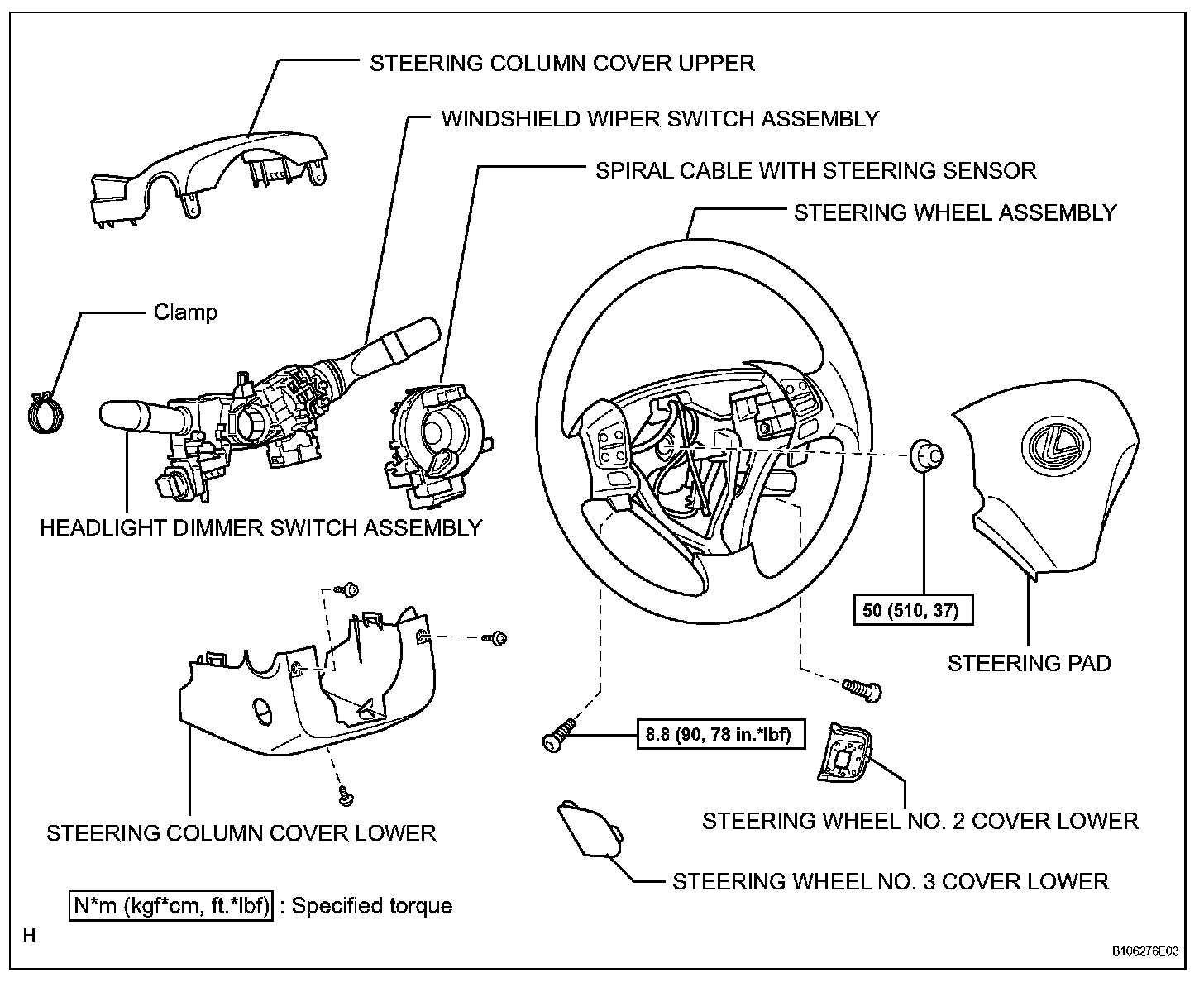 STEERING COLUMN COVER UPPER

WINDSHIELD WIPER SWITCH ASSEMBLY

SPIRAL CABLE WITH STEERING SENSOR

STEERING WHEEL ASSEMBLY

Clamp

HEADLIGHT DIMMER SWITCH ASSEMBLY

50 (510, 37)

STEERING PAD

8.8 (90, 78 in.*lbf)

STEERING COLUMN COVER LOWER

STEERING WHEEL NO. 2 COVER LOWER

STEERING WHEEL NO. 3 COVER LOWER

N*m (kgf*cm, ft.*lbf) : Specified torque

H

B106276E03