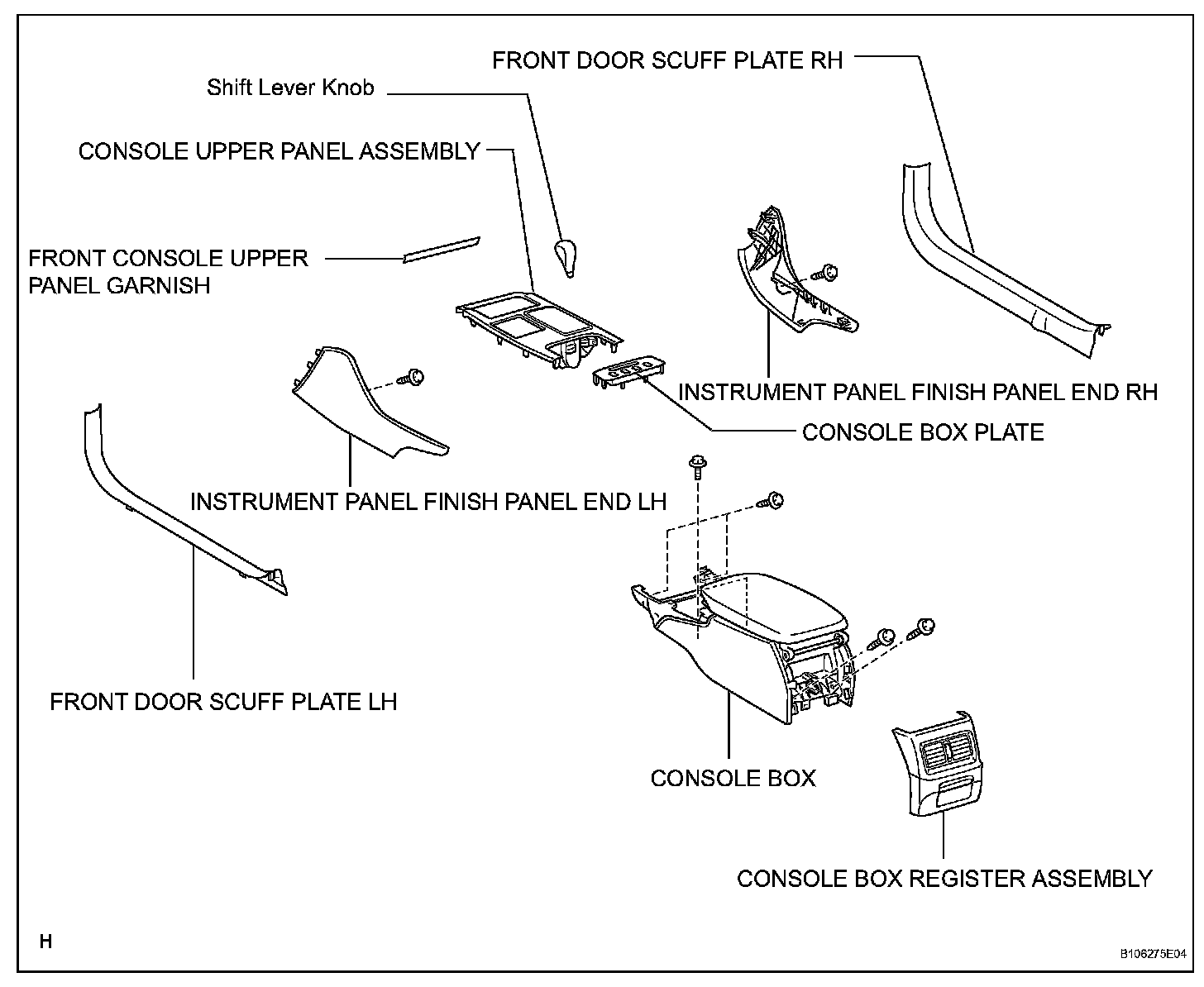 FRONT DOOR SCUFF PLATE RH

Shift Lever Knob

CONSOLE UPPER PANEL ASSEMBLY

FRONT CONSOLE UPPER PANEL GARNISH

INSTRUMENT PANEL FINISH PANEL END RH

CONSOLE BOX PLATE

INSTRUMENT PANEL FINISH PANEL END LH

FRONT DOOR SCUFF PLATE LH

CONSOLE BOX

CONSOLE BOX REGISTER ASSEMBLY

H

B106275E04