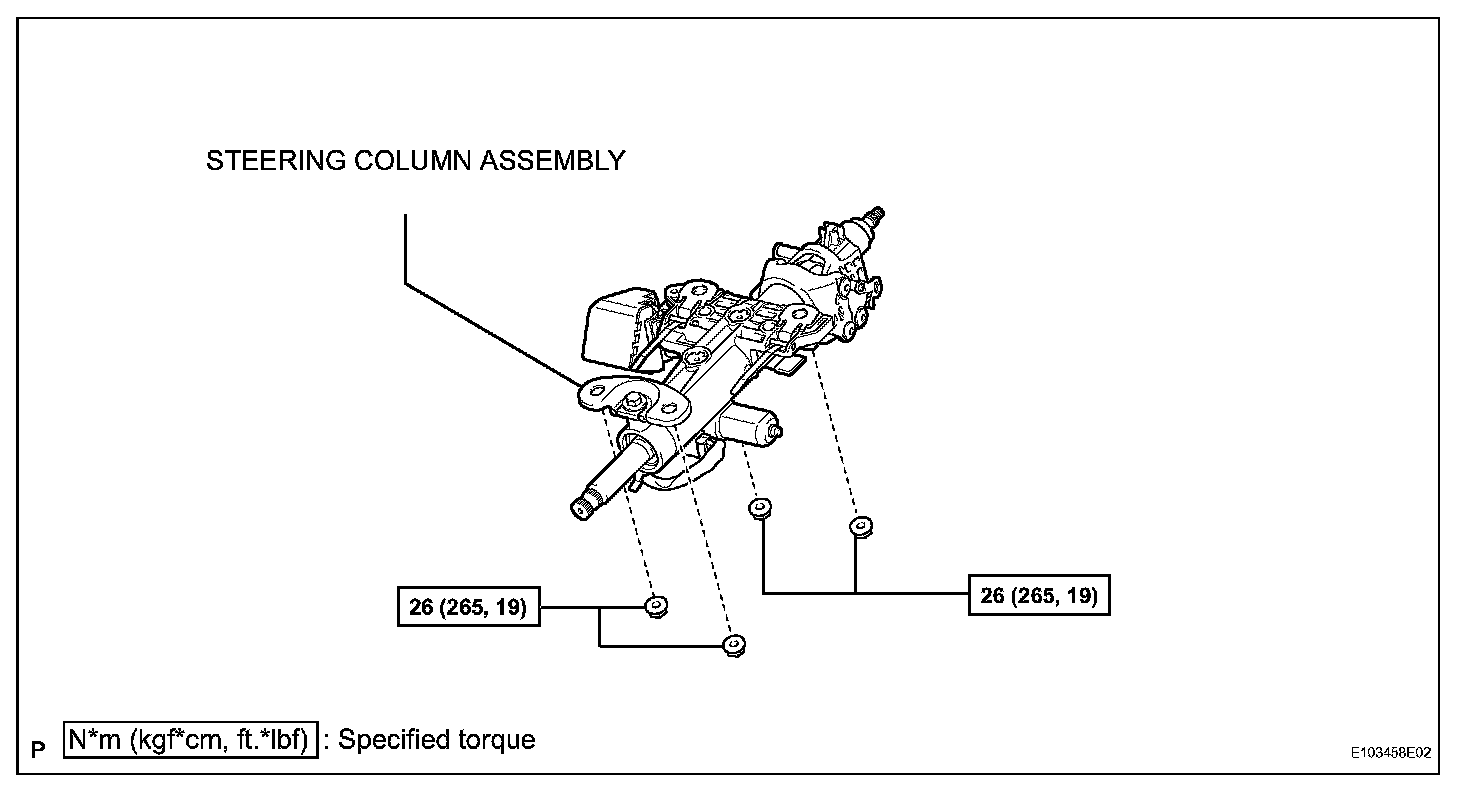 STEERING COLUMN ASSEMBLY

26 (265, 19)

26 (265, 19)

P N*m (kgf*cm, ft.*lbf) : Specified torque

E103458E02