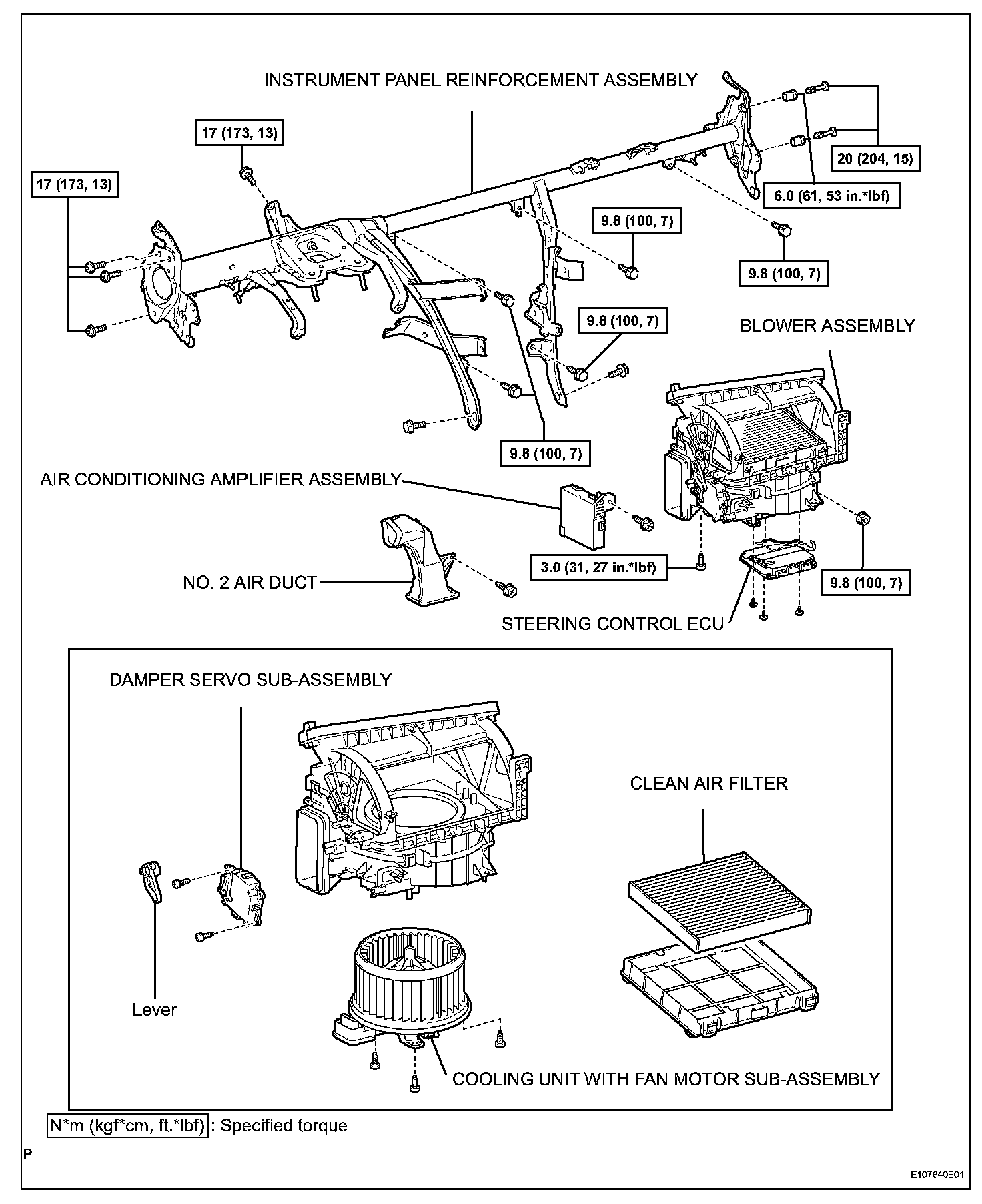 INSTRUMENT PANEL REINFORCEMENT ASSEMBLY

17 (173, 13)

17 (173, 13)

20 (204, 15)

6.0 (61, 53 in.*lbf)

9.8 (100, 7)

9.8 (100, 7)

9.8 (100, 7)

BLOWER ASSEMBLY

9.8 (100, 7)

AIR CONDITIONING AMPLIFIER ASSEMBLY

3.0 (31, 27 in.*lbf)

9.8 (100, 7)

NO. 2 AIR DUCT

STEERING CONTROL ECU

DAMPER SERVO SUB-ASSEMBLY

CLEAN AIR FILTER

Lever

COOLING UNIT WITH FAN MOTOR SUB-ASSEMBLY

N*m (kgf*cm, ft.*lbf) : Specified torque

P

E107640E01