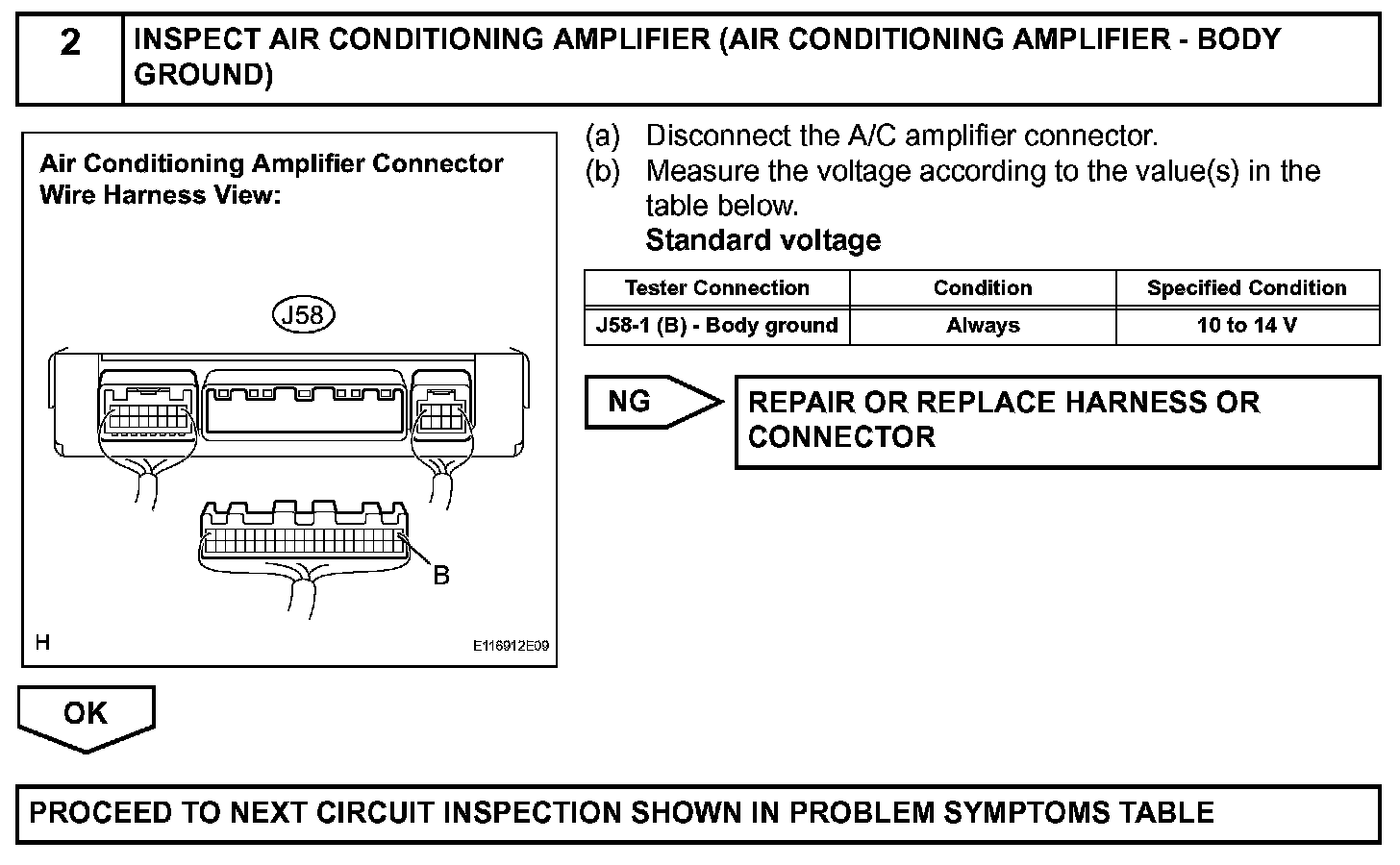 2 INSPECT AIR CONDITIONING AMPLIFIER (AIR CONDITIONING AMPLIFIER - BODY GROUND)

Air Conditioning Amplifier Connector Wire Harness View:

J58

B

H

E116912E09

(a) Disconnect the A/C amplifier connector.
(b) Measure the voltage according to the value(s) in the table below.
Standard voltage

| Tester Connection | Condition | Specified Condition |
|---|---|---|
| J58-1 (B) - Body ground | Always | 10 to 14 V |

NG

REPAIR OR REPLACE HARNESS OR CONNECTOR

OK

PROCEED TO NEXT CIRCUIT INSPECTION SHOWN IN PROBLEM SYMPTOMS TABLE