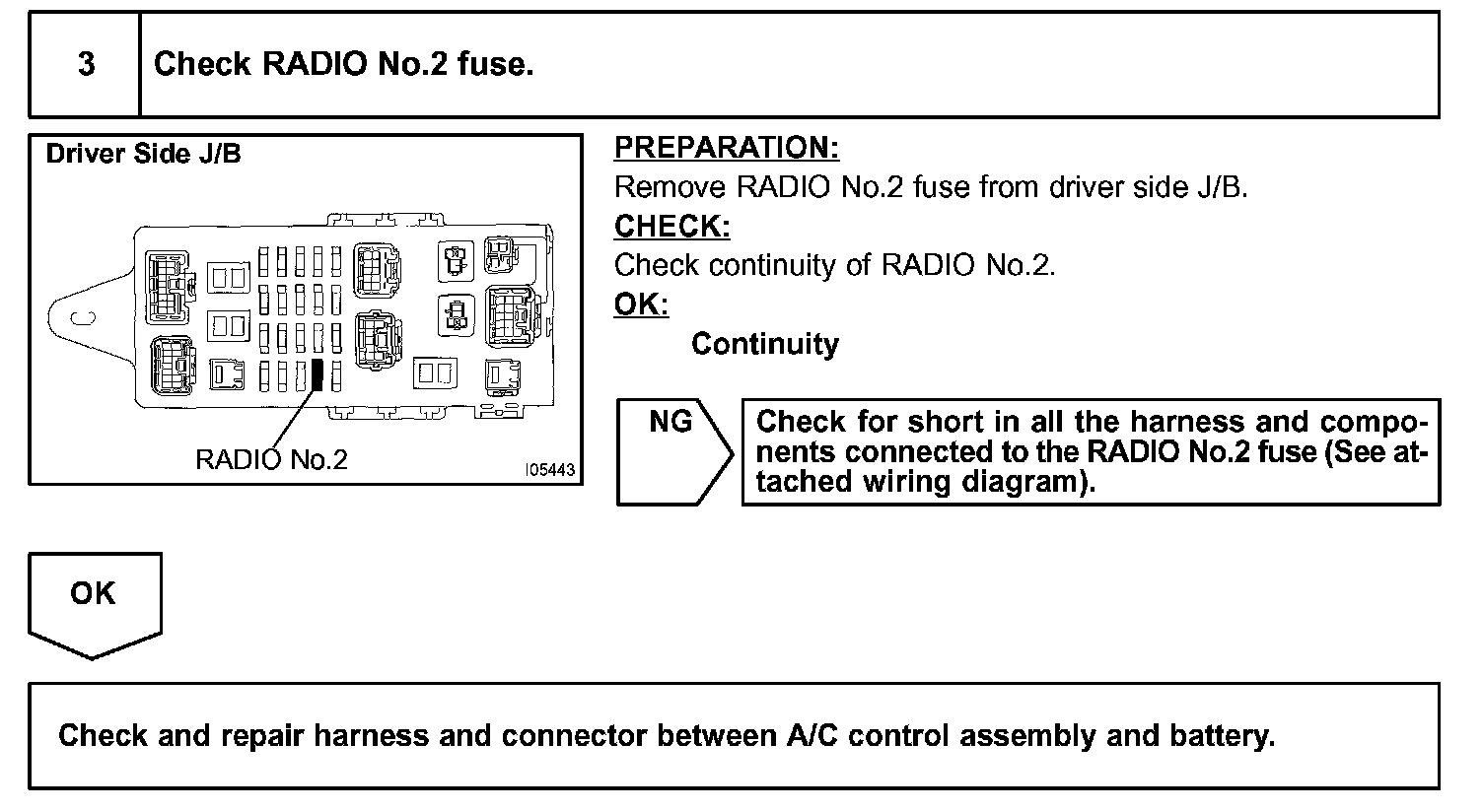 3

Check RADIO No.2 fuse.

Driver Side J/B

RADIO No.2

I05443

PREPARATION:

Remove RADIO No.2 fuse from driver side J/B.

CHECK:

Check continuity of RADIO No.2.

OK:

Continuity

NG

Check for short in all the harness and components connected to the RADIO No.2 fuse (See attached wiring diagram).

OK

Check and repair harness and connector between A/C control assembly and battery.