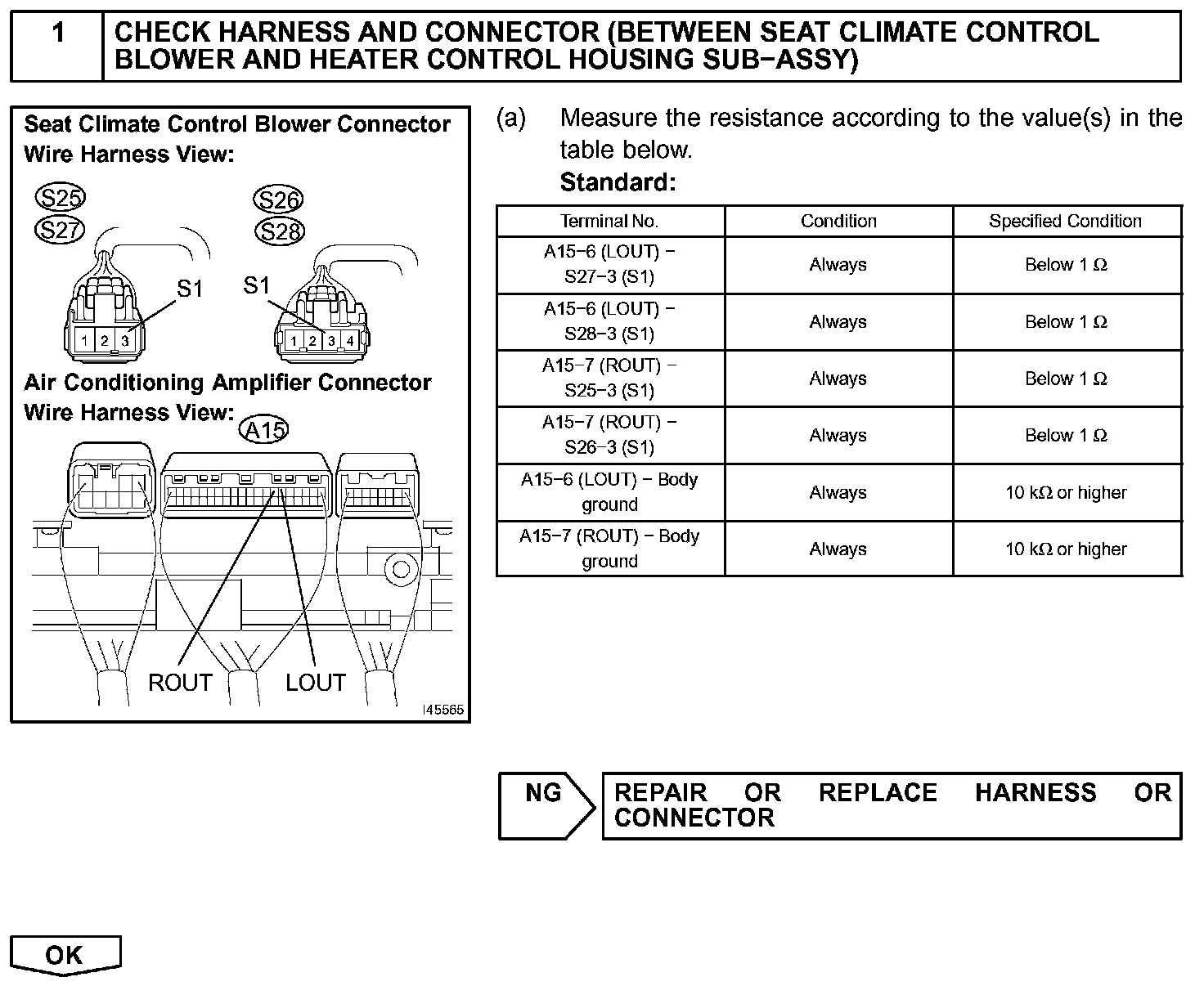 1 CHECK HARNESS AND CONNECTOR (BETWEEN SEAT CLIMATE CONTROL BLOWER AND HEATER CONTROL HOUSING SUB−ASSY)

Seat Climate Control Blower Connector
Wire Harness View:

S25
S27
S26
S28
S1
S1
1 2 3
1 2 3 4

Air Conditioning Amplifier Connector
Wire Harness View:
A15

ROUT
LOUT

I45565

(a) Measure the resistance according to the value(s) in the table below.
Standard:

| Terminal No. | Condition | Specified Condition |
|---|---|---|
| A15−6 (LOUT) − S27−3 (S1) | Always | Below 1 $\Omega$ |
| A15−6 (LOUT) − S28−3 (S1) | Always | Below 1 $\Omega$ |
| A15−7 (ROUT) − S25−3 (S1) | Always | Below 1 $\Omega$ |
| A15−7 (ROUT) − S26−3 (S1) | Always | Below 1 $\Omega$ |
| A15−6 (LOUT) − Body ground | Always | 10 k$\Omega$ or higher |
| A15−7 (ROUT) − Body ground | Always | 10 k$\Omega$ or higher |

NG
REPAIR OR REPLACE HARNESS OR CONNECTOR

OK