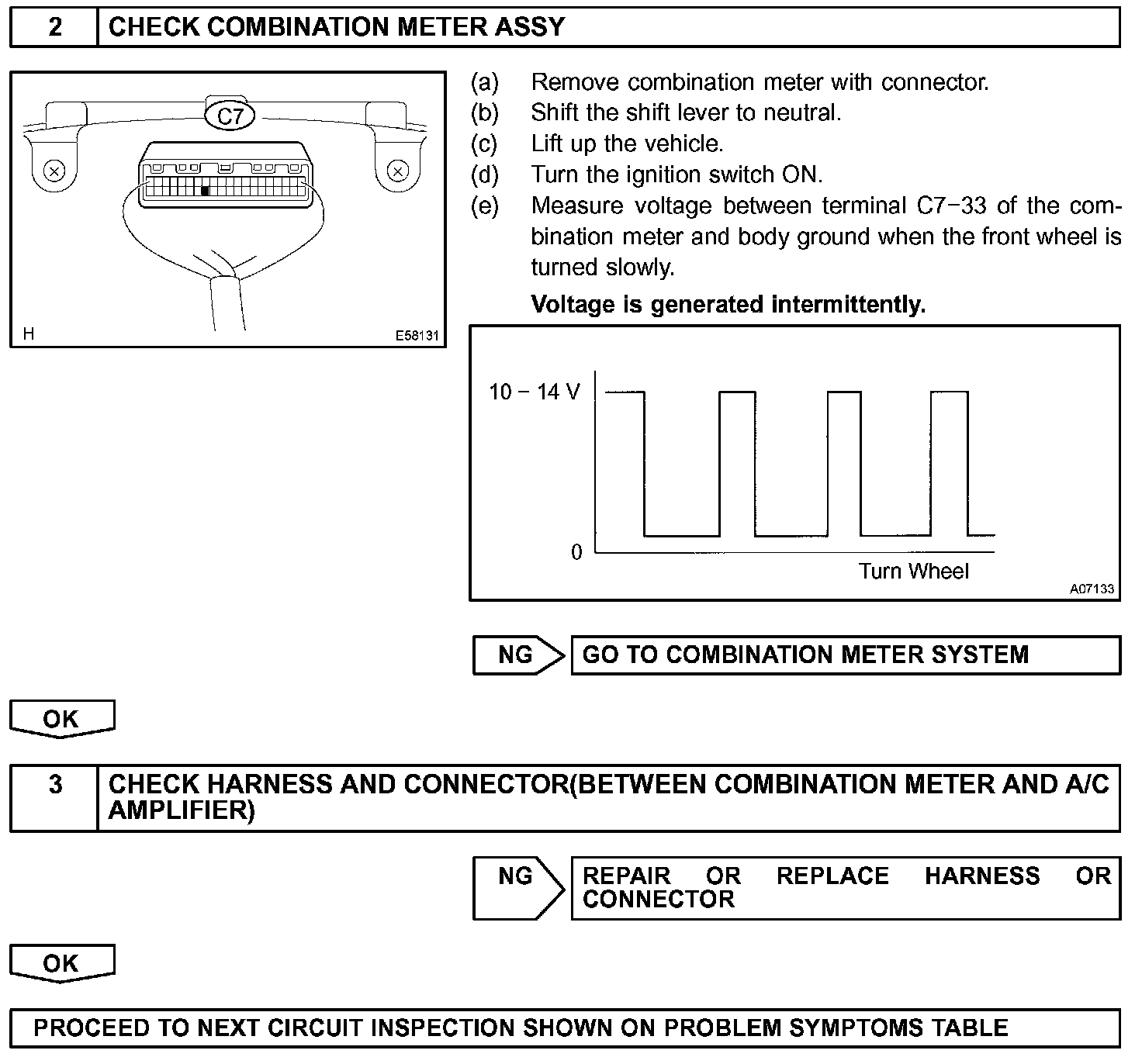 2 CHECK COMBINATION METER ASSY

C7

H E58131

(a) Remove combination meter with connector.
(b) Shift the shift lever to neutral.
(c) Lift up the vehicle.
(d) Turn the ignition switch ON.
(e) Measure voltage between terminal C7−33 of the combination meter and body ground when the front wheel is turned slowly.

Voltage is generated intermittently.

10 − 14 V

0

Turn Wheel

A07133

NG GO TO COMBINATION METER SYSTEM

OK

3 CHECK HARNESS AND CONNECTOR(BETWEEN COMBINATION METER AND A/C AMPLIFIER)

NG REPAIR OR REPLACE HARNESS OR CONNECTOR

OK

PROCEED TO NEXT CIRCUIT INSPECTION SHOWN ON PROBLEM SYMPTOMS TABLE