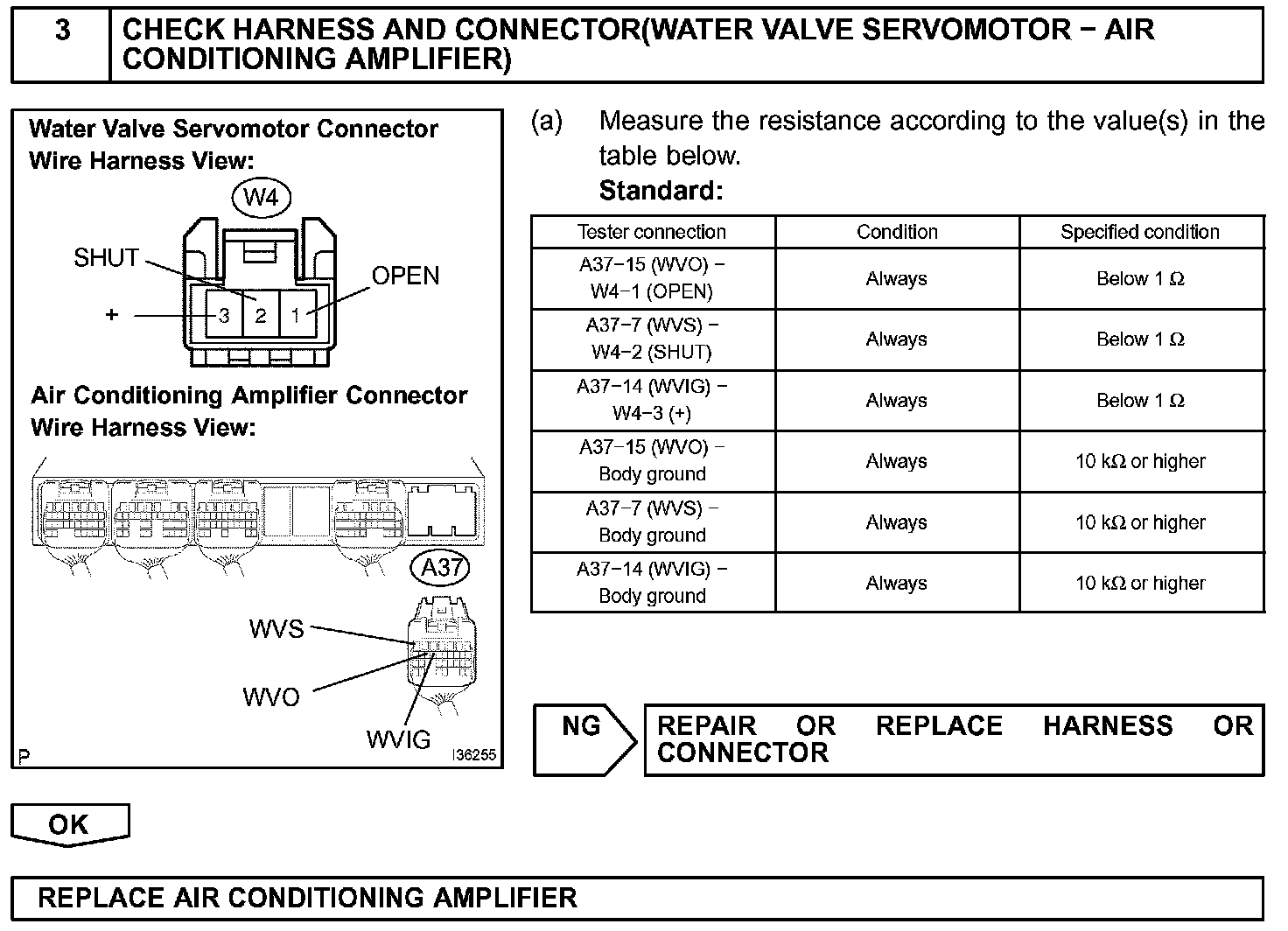 3 CHECK HARNESS AND CONNECTOR(WATER VALVE SERVOMOTOR − AIR CONDITIONING AMPLIFIER)

Water Valve Servomotor Connector
Wire Harness View:

W4

SHUT
OPEN
+
3 2 1

Air Conditioning Amplifier Connector
Wire Harness View:

A37

WVS
WVO
WVIG

P I36255

(a) Measure the resistance according to the value(s) in the table below.
Standard:

| Tester connection | Condition | Specified condition |
|---|---|---|
| A37−15 (WVO) − W4−1 (OPEN) | Always | Below 1 Ω |
| A37−7 (WVS) − W4−2 (SHUT) | Always | Below 1 Ω |
| A37−14 (WVIG) − W4−3 (+) | Always | Below 1 Ω |
| A37−15 (WVO) − Body ground | Always | 10 kΩ or higher |
| A37−7 (WVS) − Body ground | Always | 10 kΩ or higher |
| A37−14 (WVIG) − Body ground | Always | 10 kΩ or higher |

NG REPAIR OR REPLACE HARNESS OR CONNECTOR

OK

REPLACE AIR CONDITIONING AMPLIFIER