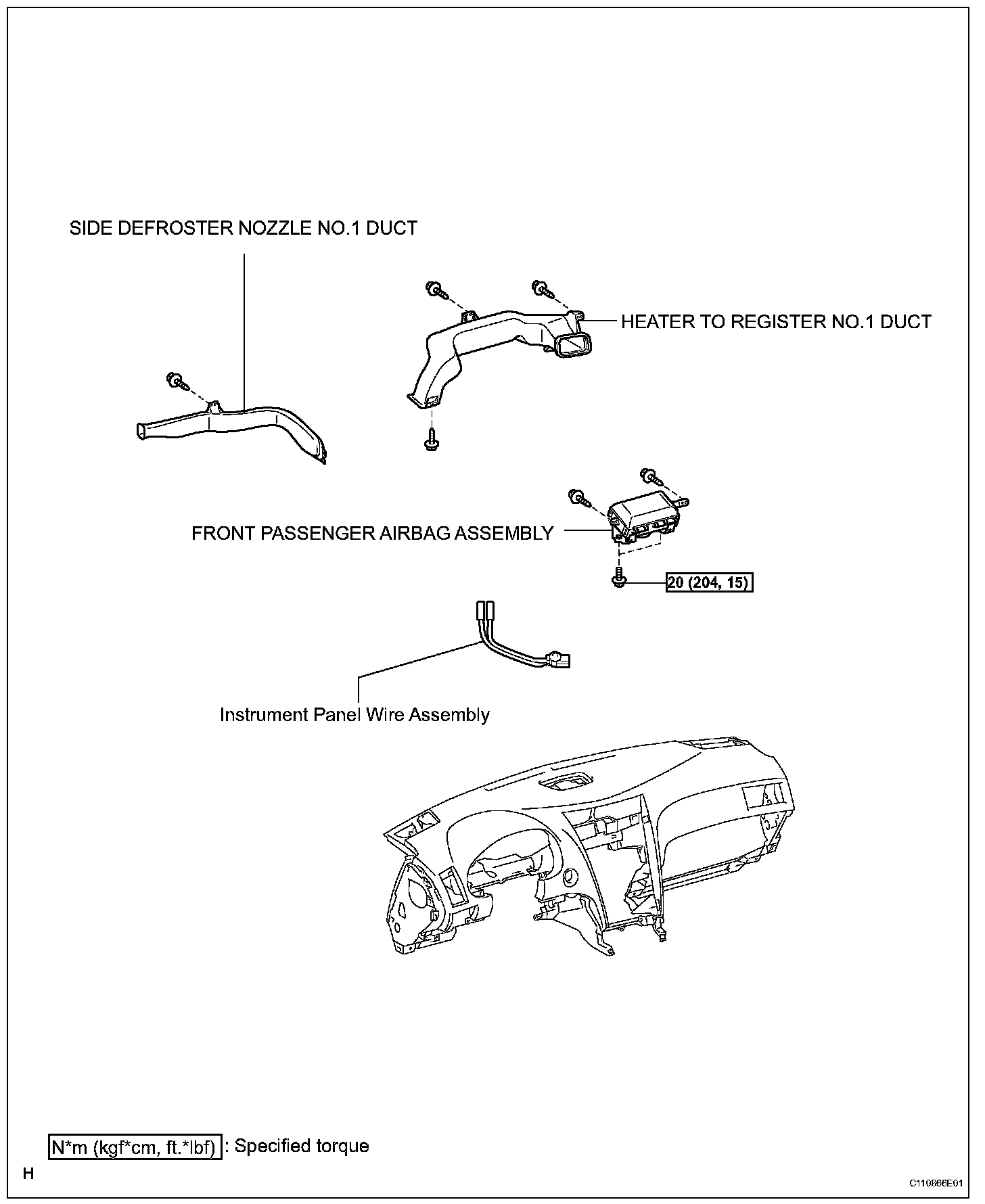 SIDE DEFROSTER NOZZLE NO.1 DUCT

HEATER TO REGISTER NO.1 DUCT

FRONT PASSENGER AIRBAG ASSEMBLY

20 (204, 15)

Instrument Panel Wire Assembly

N*m (kgf*cm, ft.*lbf) : Specified torque

H

C110866E01