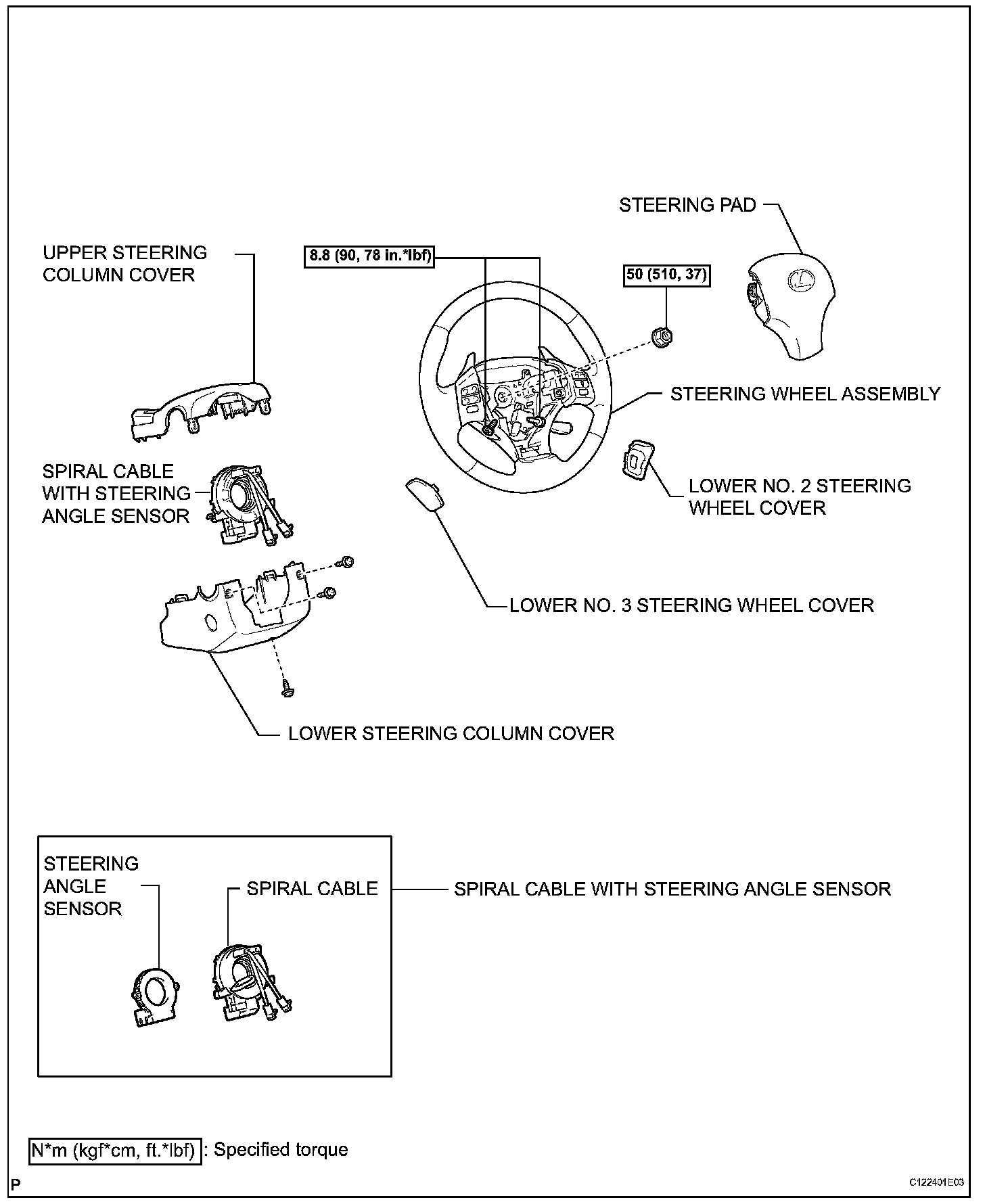 STEERING PAD

UPPER STEERING COLUMN COVER

8.8 (90, 78 in.*lbf)

50 (510, 37)

STEERING WHEEL ASSEMBLY

SPIRAL CABLE WITH STEERING ANGLE SENSOR

LOWER NO. 2 STEERING WHEEL COVER

LOWER NO. 3 STEERING WHEEL COVER

LOWER STEERING COLUMN COVER

STEERING ANGLE SENSOR

SPIRAL CABLE

SPIRAL CABLE WITH STEERING ANGLE SENSOR

N*m (kgf*cm, ft.*lbf) : Specified torque

P

C122401E03