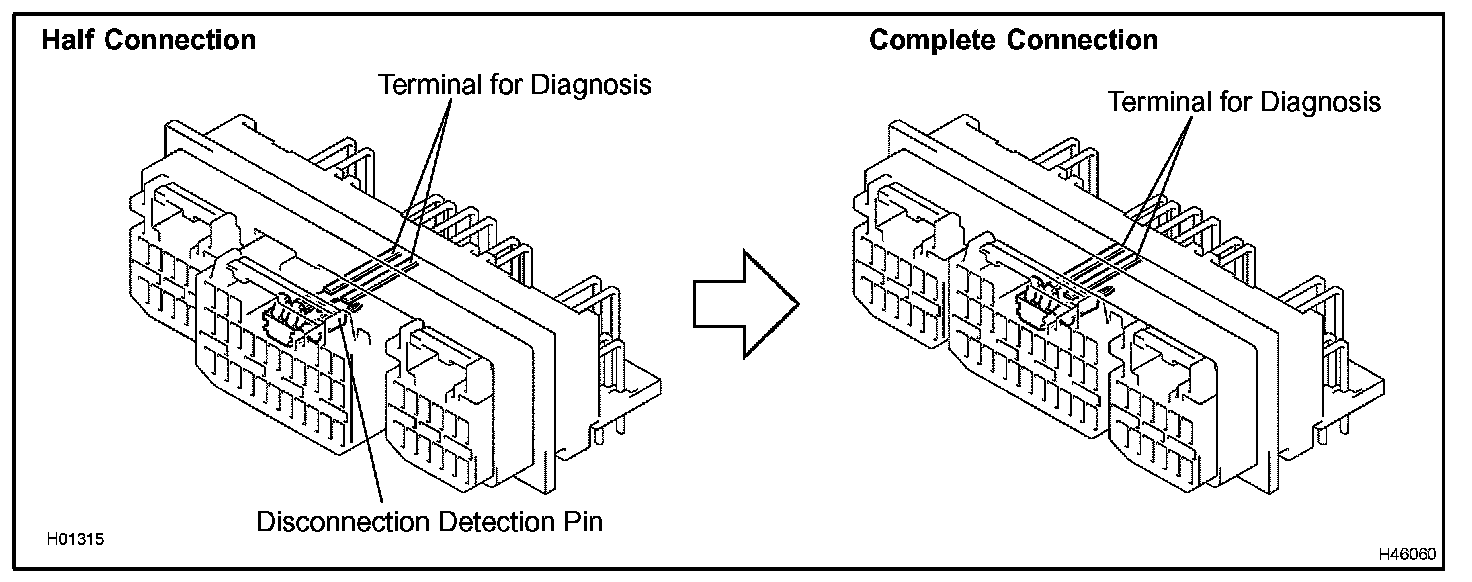 Half Connection

Terminal for Diagnosis

Disconnection Detection Pin

H01315

Complete Connection

Terminal for Diagnosis

H46060