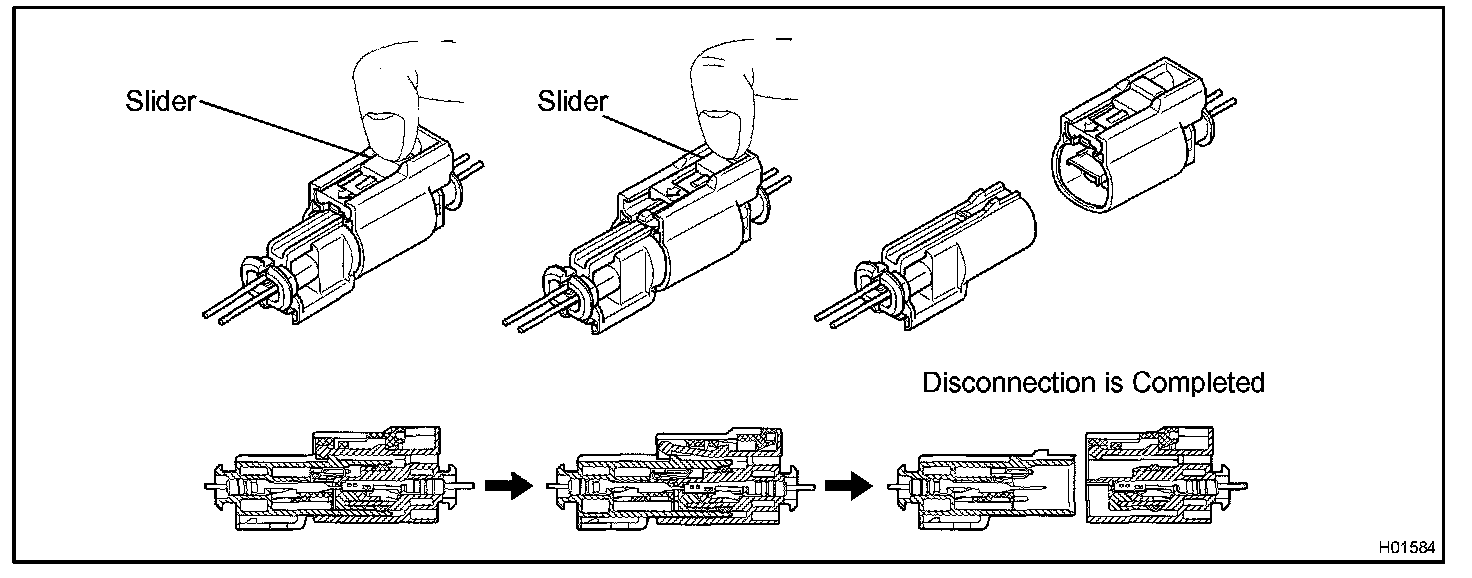 Slider

Slider

Disconnection is Completed

H01584