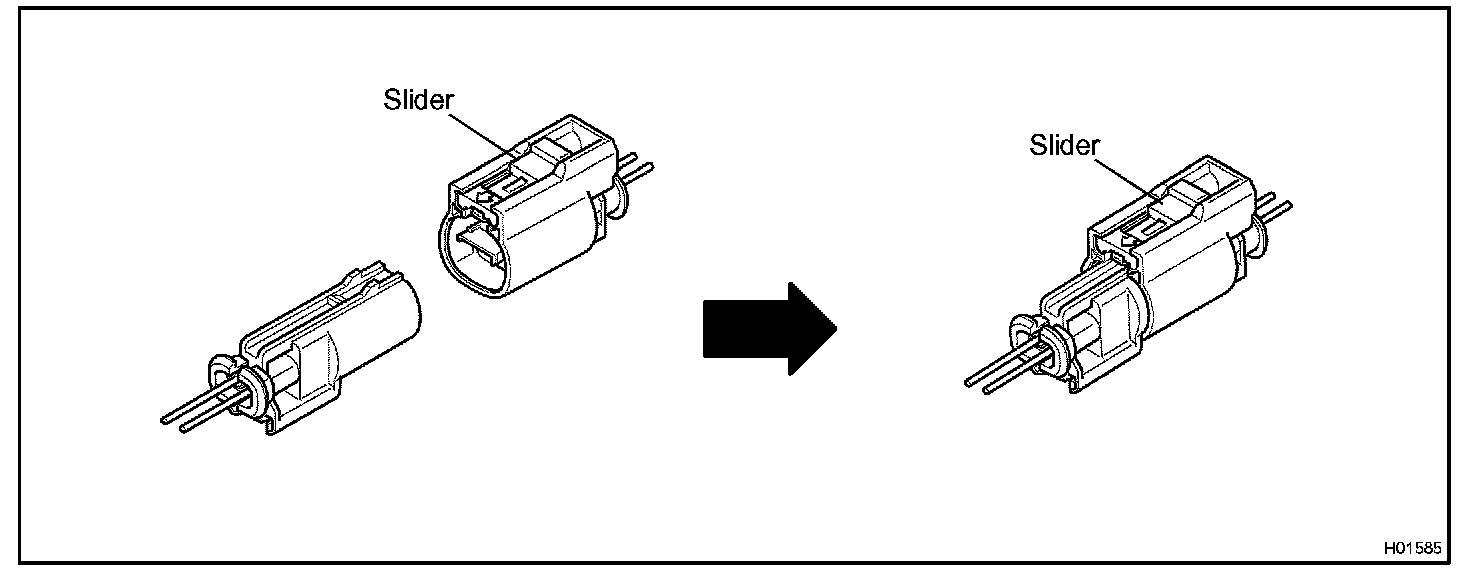 Slider

Slider

H01585