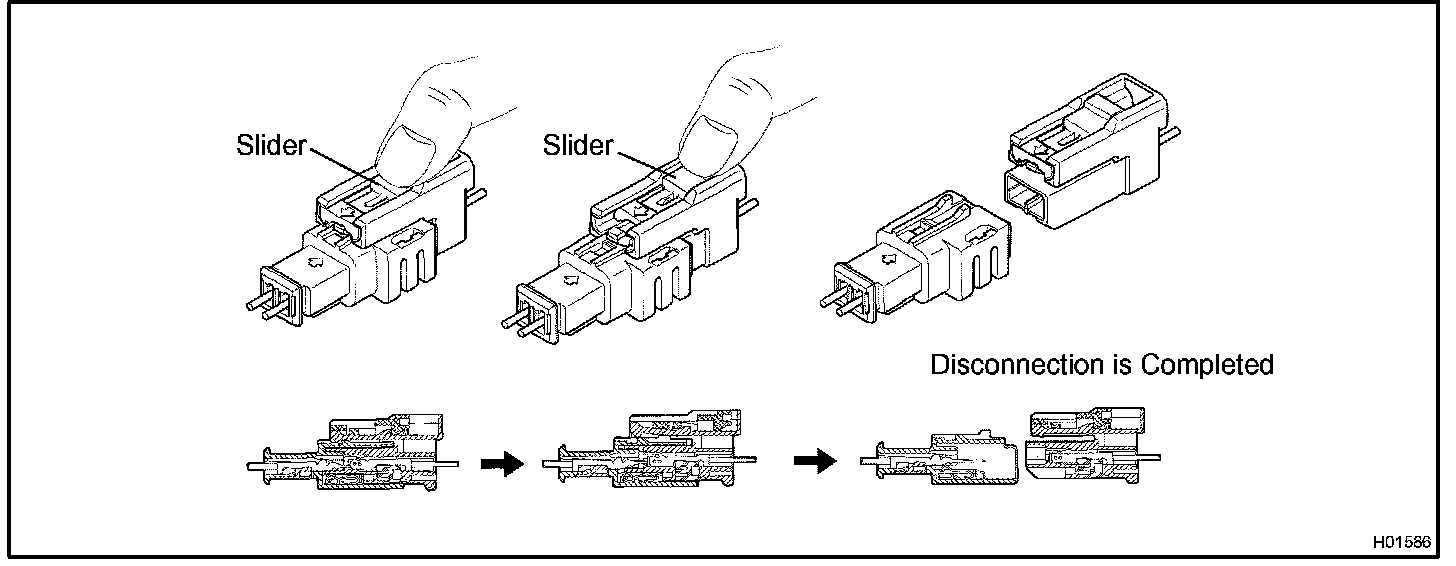 Slider

Slider

Disconnection is Completed

H01586