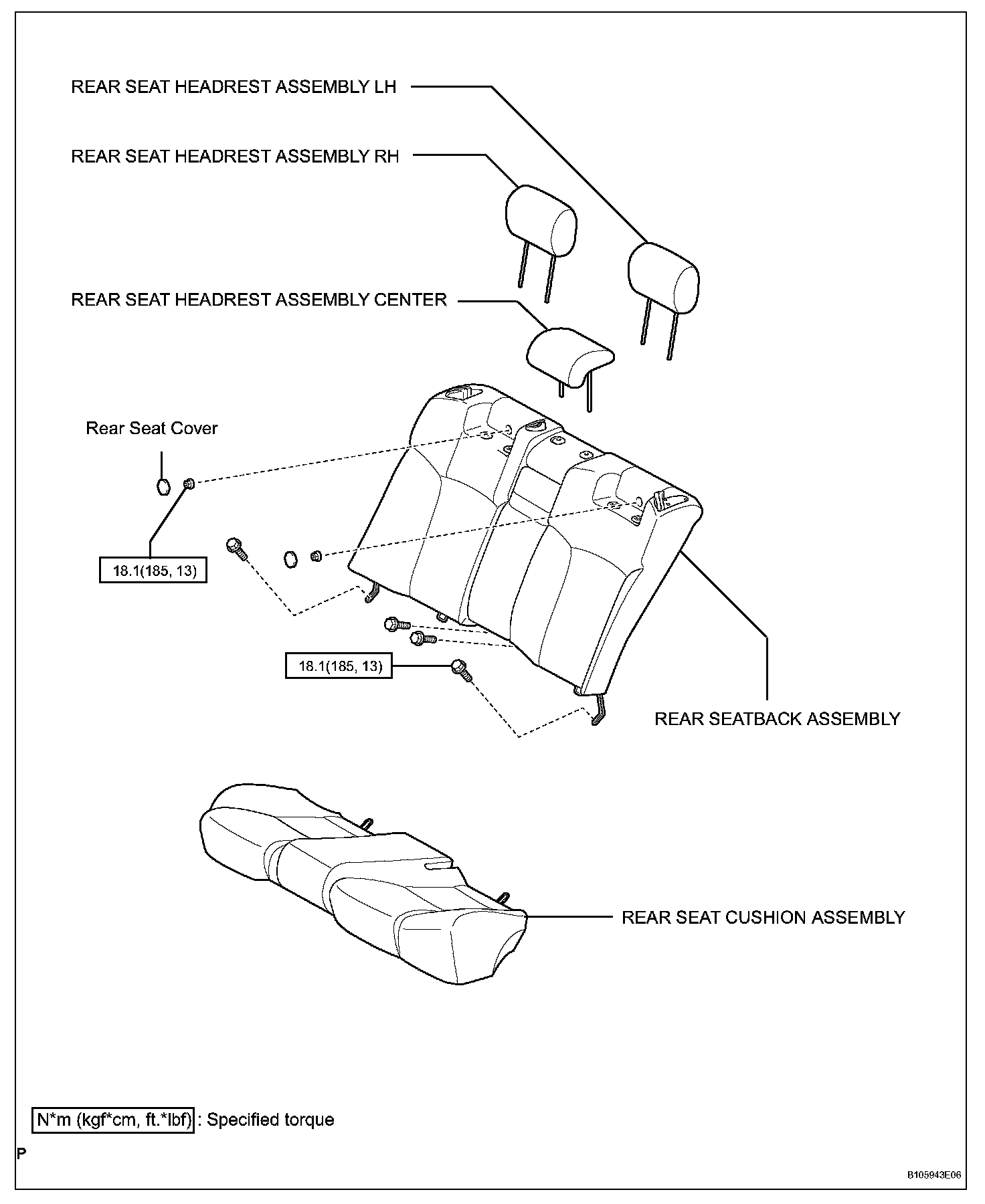 REAR SEAT HEADREST ASSEMBLY LH

REAR SEAT HEADREST ASSEMBLY RH

REAR SEAT HEADREST ASSEMBLY CENTER

Rear Seat Cover

18.1(185, 13)

18.1(185, 13)

REAR SEATBACK ASSEMBLY

REAR SEAT CUSHION ASSEMBLY

N*m (kgf*cm, ft.*lbf) : Specified torque

P

B105943E06