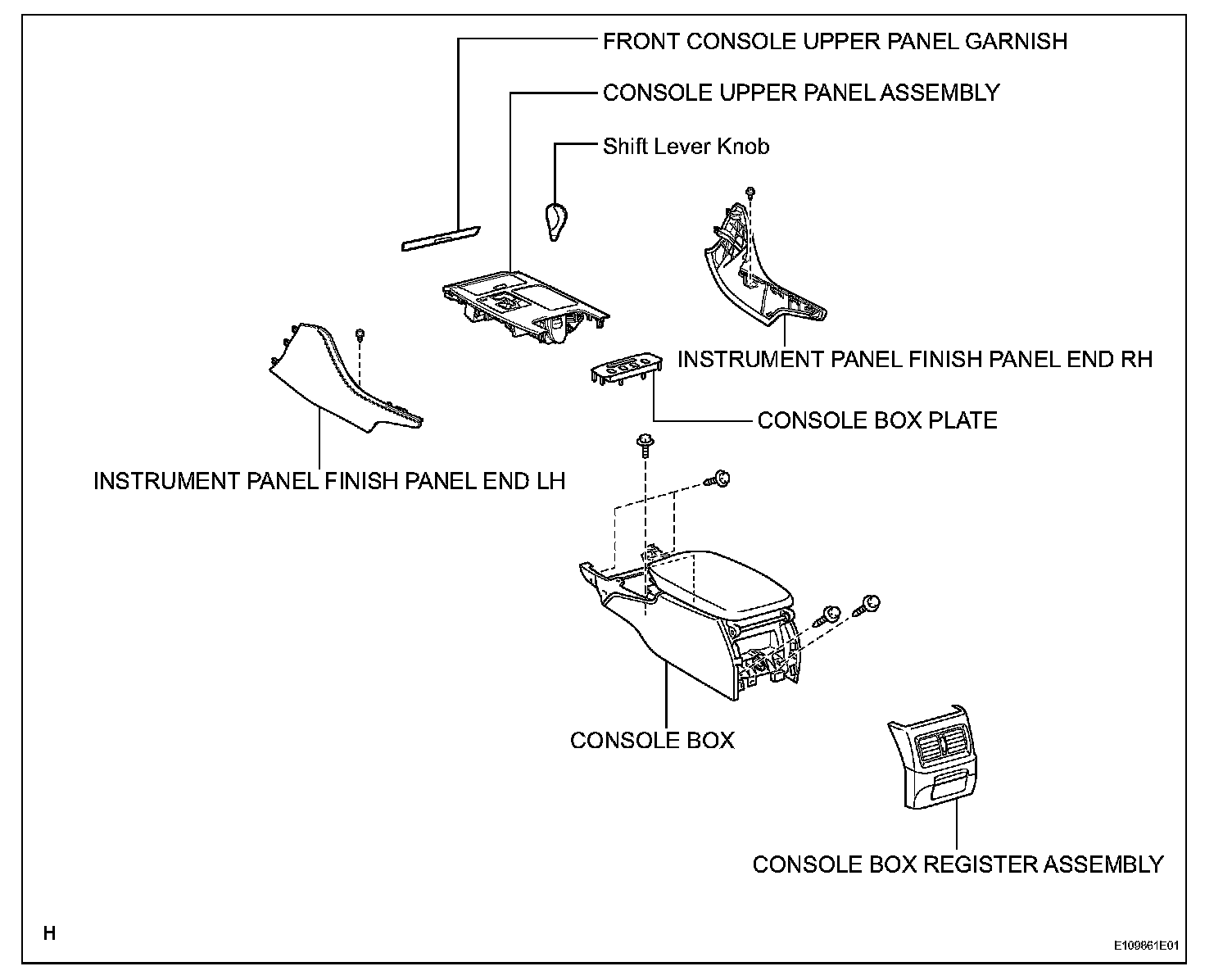 FRONT CONSOLE UPPER PANEL GARNISH

CONSOLE UPPER PANEL ASSEMBLY

Shift Lever Knob

INSTRUMENT PANEL FINISH PANEL END RH

CONSOLE BOX PLATE

INSTRUMENT PANEL FINISH PANEL END LH

CONSOLE BOX

CONSOLE BOX REGISTER ASSEMBLY

H

E109861E01