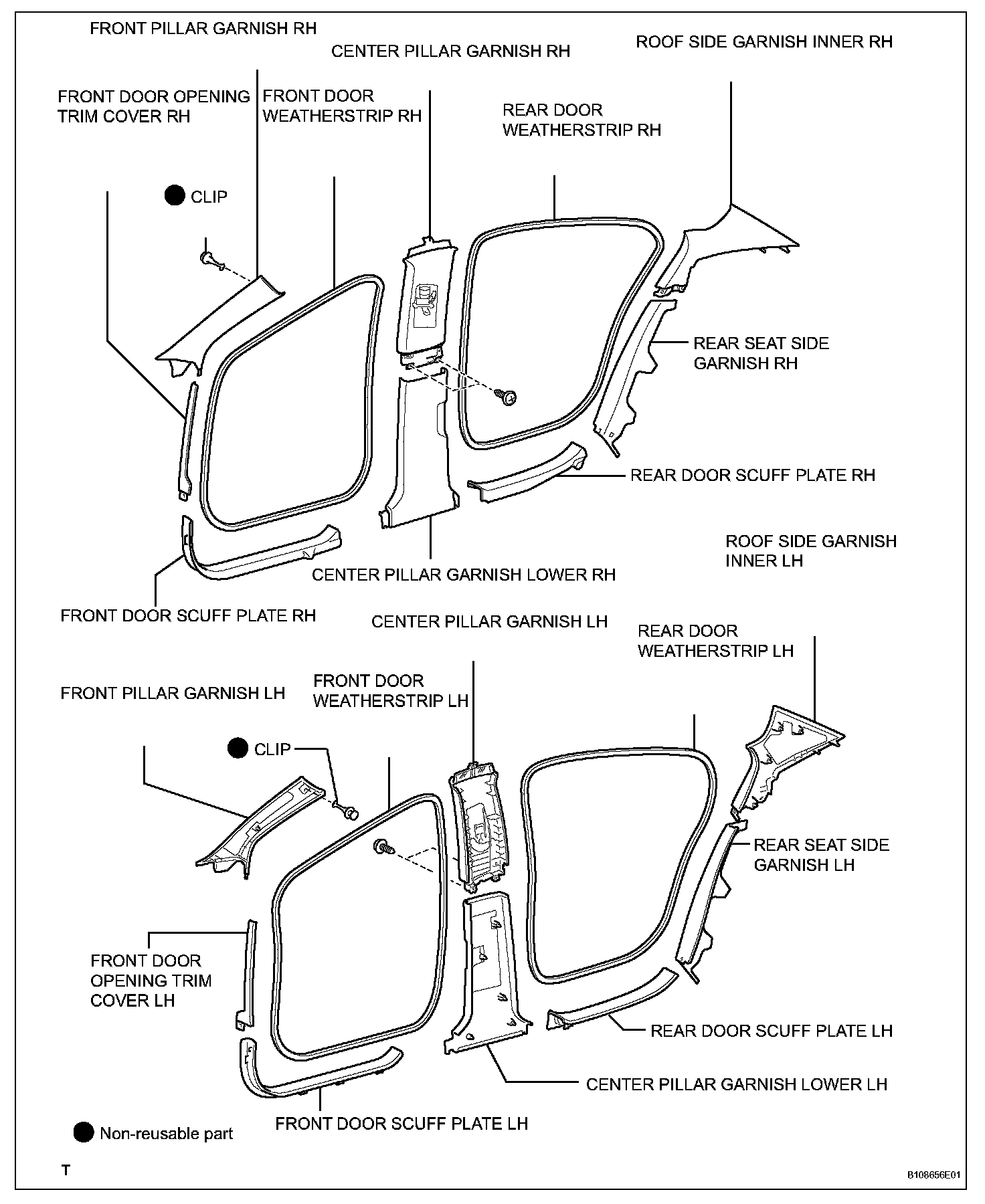 FRONT PILLAR GARNISH RH

CENTER PILLAR GARNISH RH

ROOF SIDE GARNISH INNER RH

FRONT DOOR OPENING TRIM COVER RH

FRONT DOOR WEATHERSTRIP RH

REAR DOOR WEATHERSTRIP RH

CLIP

REAR SEAT SIDE GARNISH RH

REAR DOOR SCUFF PLATE RH

ROOF SIDE GARNISH INNER LH

CENTER PILLAR GARNISH LOWER RH

FRONT DOOR SCUFF PLATE RH

CENTER PILLAR GARNISH LH

REAR DOOR WEATHERSTRIP LH

FRONT PILLAR GARNISH LH

FRONT DOOR WEATHERSTRIP LH

CLIP

REAR SEAT SIDE GARNISH LH

FRONT DOOR OPENING TRIM COVER LH

REAR DOOR SCUFF PLATE LH

CENTER PILLAR GARNISH LOWER LH

FRONT DOOR SCUFF PLATE LH

Non-reusable part

T

B108656E01