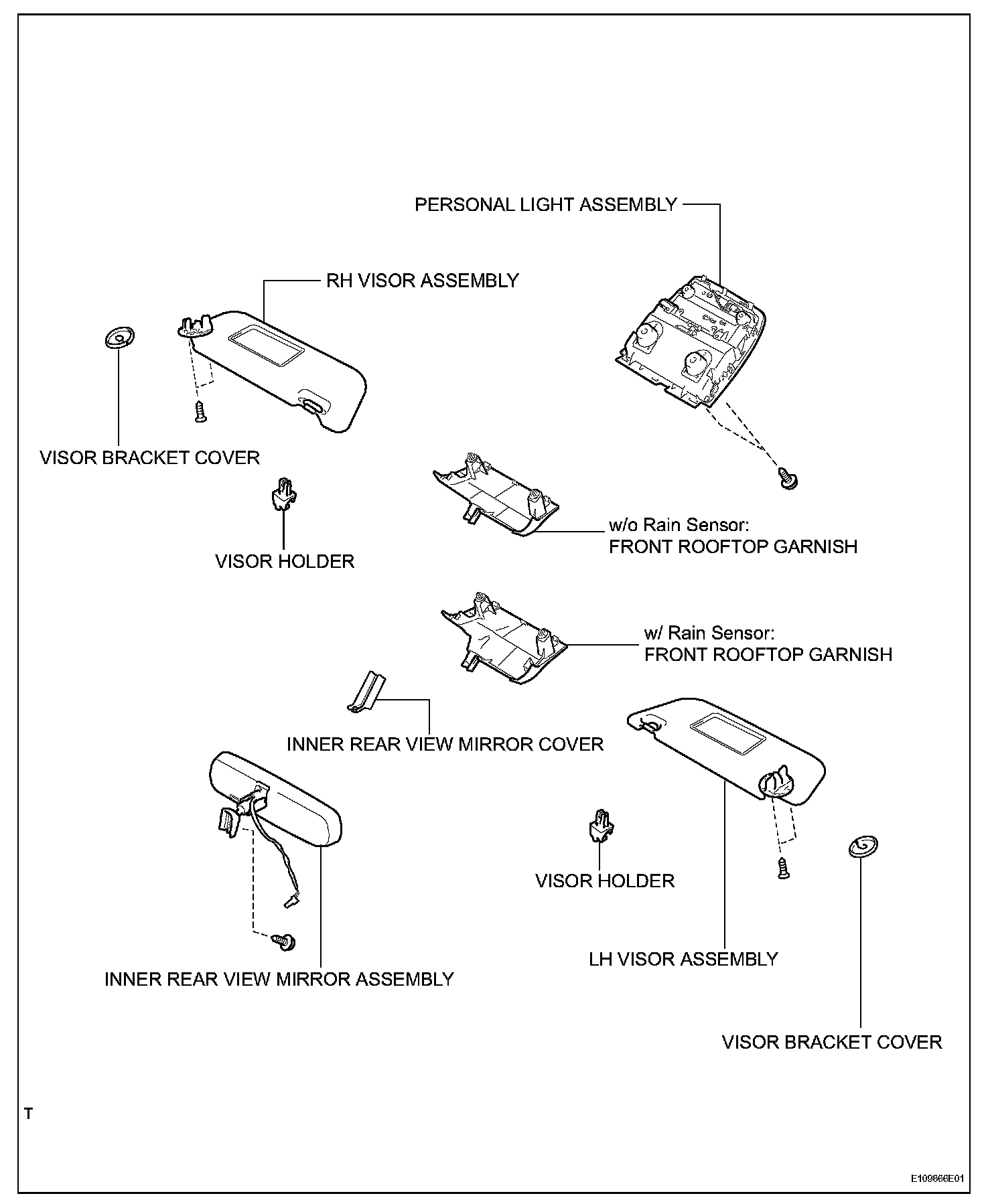 PERSONAL LIGHT ASSEMBLY

RH VISOR ASSEMBLY

VISOR BRACKET COVER

VISOR HOLDER

w/o Rain Sensor:
FRONT ROOFTOP GARNISH

w/ Rain Sensor:
FRONT ROOFTOP GARNISH

INNER REAR VIEW MIRROR COVER

VISOR HOLDER

INNER REAR VIEW MIRROR ASSEMBLY

LH VISOR ASSEMBLY

VISOR BRACKET COVER

T

E109866E01