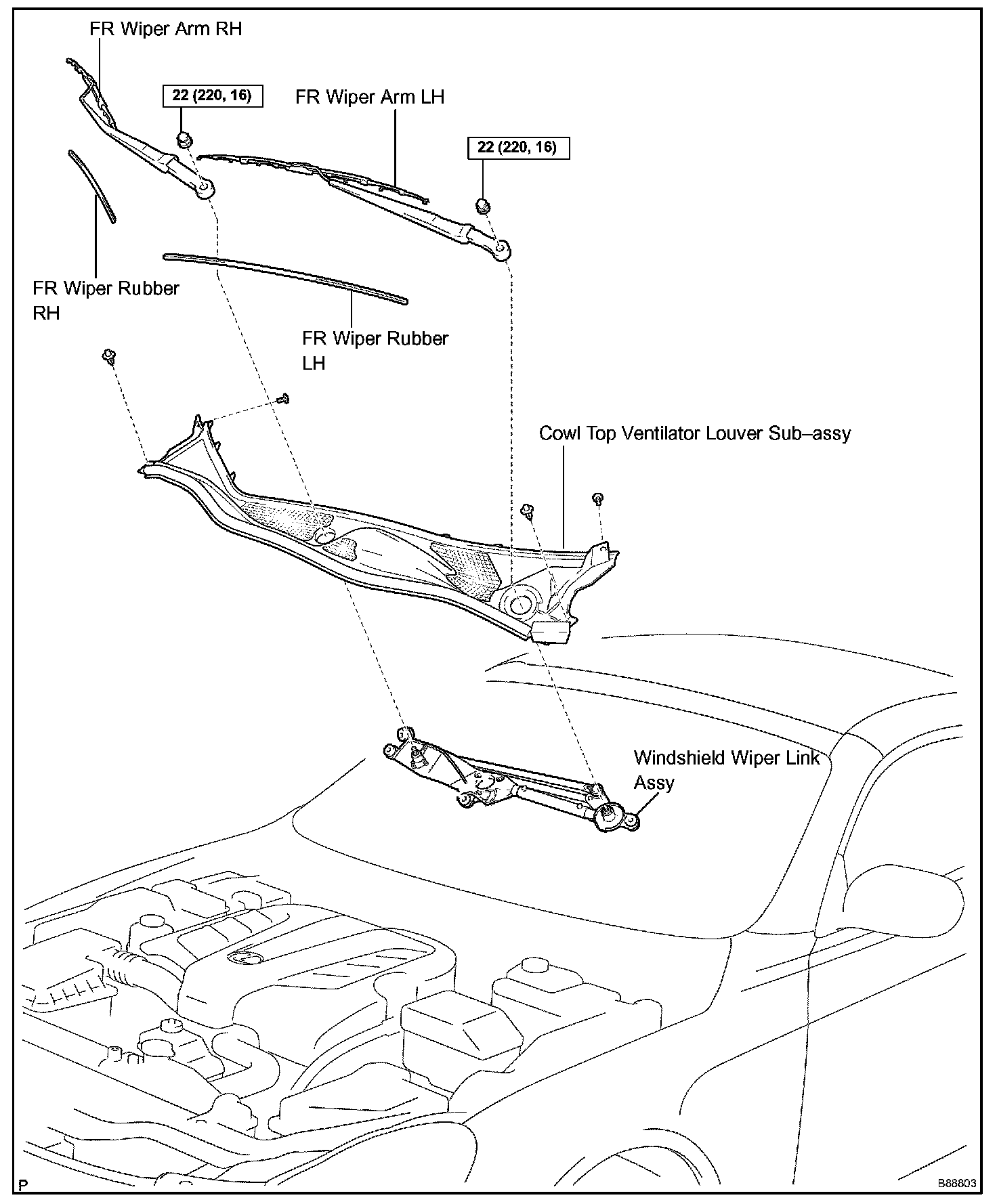 FR Wiper Arm RH

22 (220, 16)

FR Wiper Arm LH

22 (220, 16)

FR Wiper Rubber RH

FR Wiper Rubber LH

Cowl Top Ventilator Louver Sub–assy

Windshield Wiper Link Assy

P

B88803