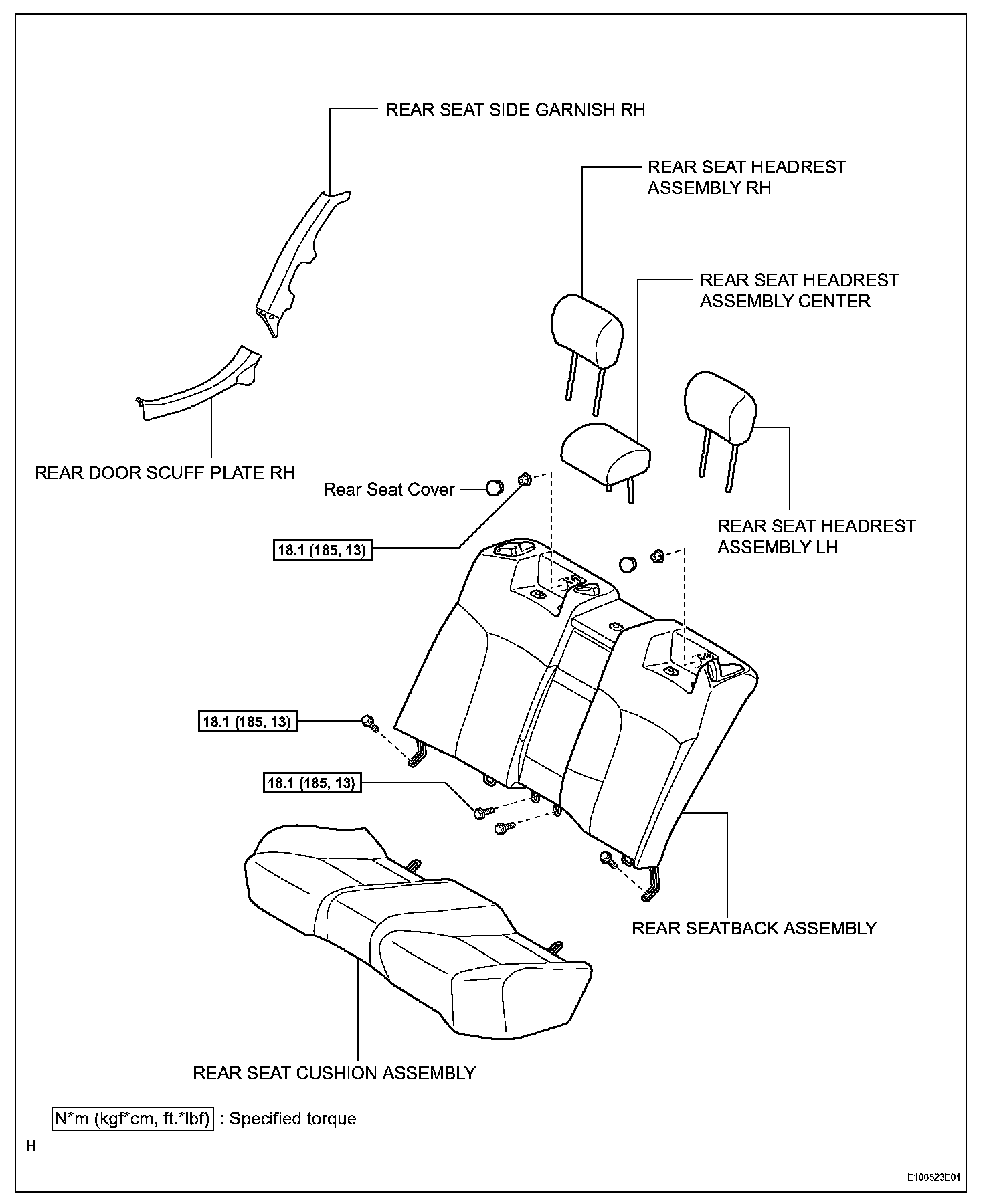 REAR SEAT SIDE GARNISH RH

REAR SEAT HEADREST ASSEMBLY RH

REAR SEAT HEADREST ASSEMBLY CENTER

REAR DOOR SCUFF PLATE RH

Rear Seat Cover

18.1 (185, 13)

REAR SEAT HEADREST ASSEMBLY LH

18.1 (185, 13)

18.1 (185, 13)

REAR SEATBACK ASSEMBLY

REAR SEAT CUSHION ASSEMBLY

N*m (kgf*cm, ft.*lbf) : Specified torque

H

E108523E01