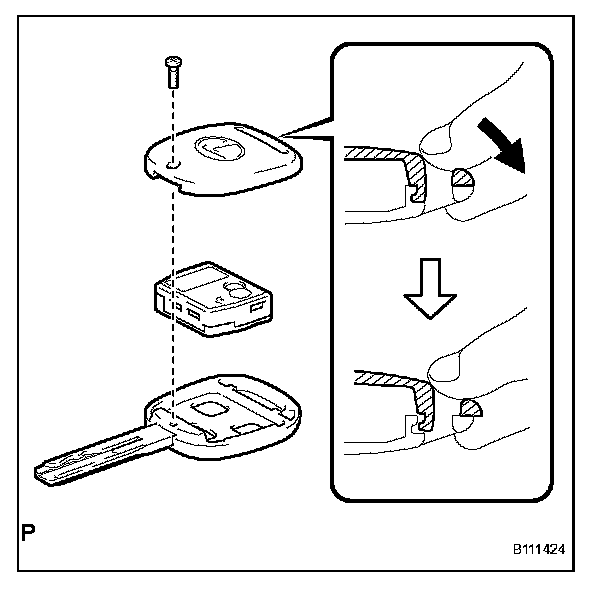 P

B111424