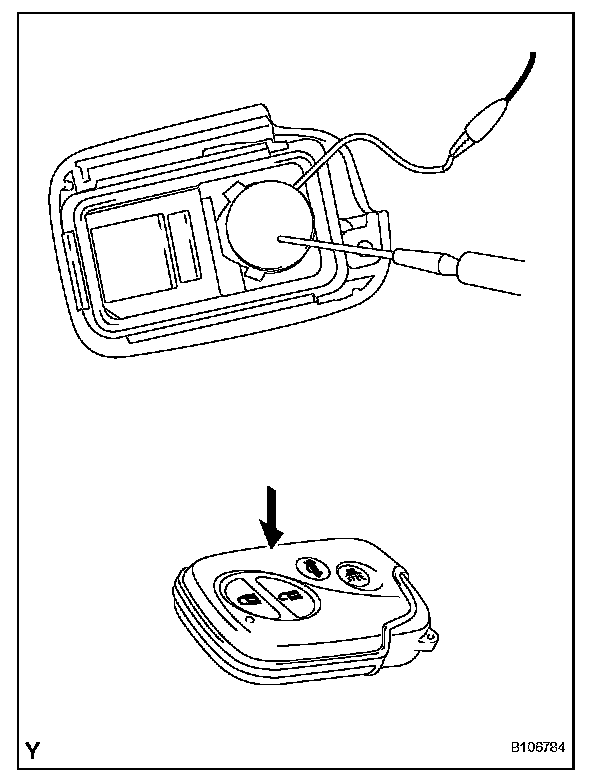 Y

B106784