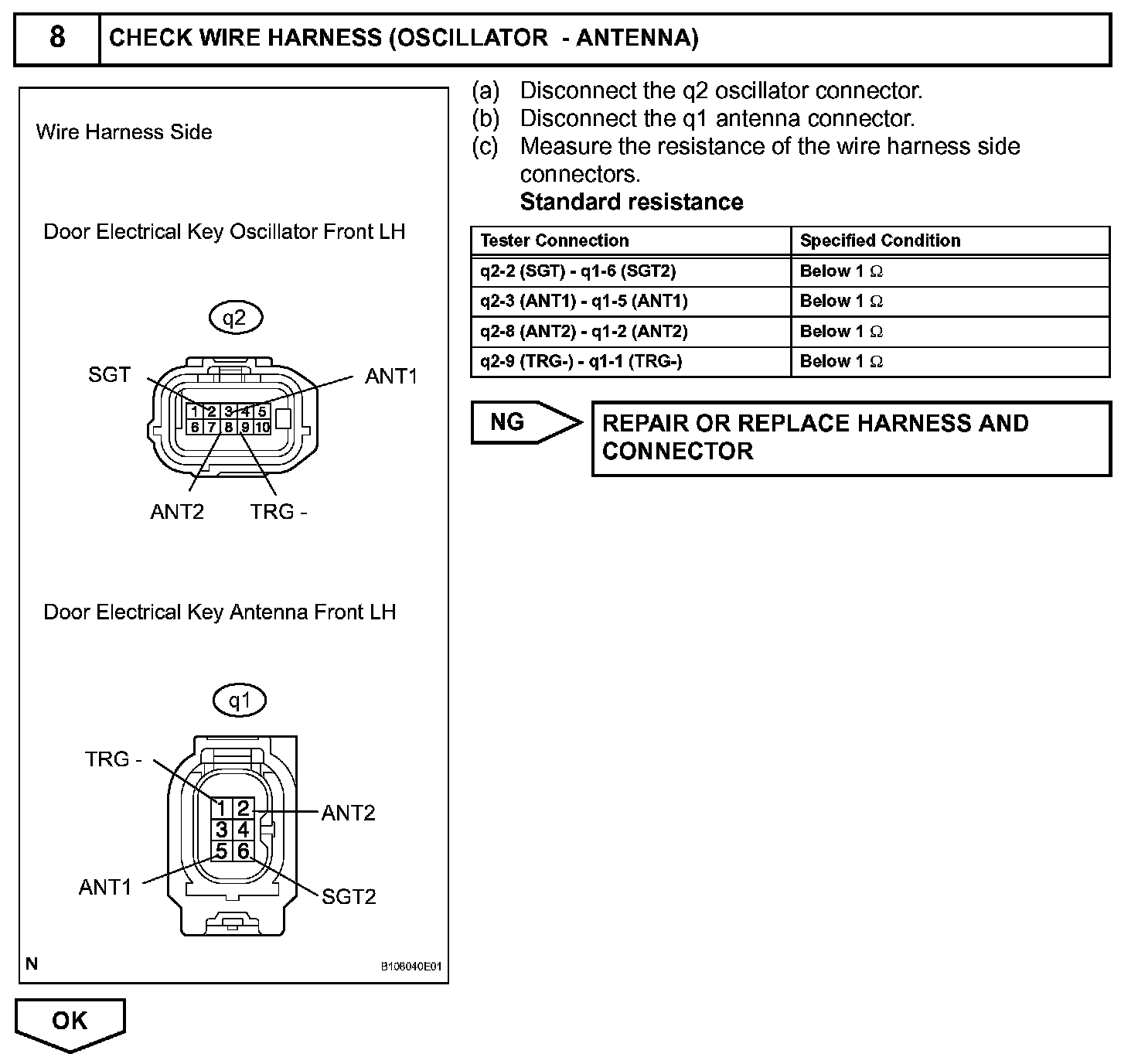 8 CHECK WIRE HARNESS (OSCILLATOR - ANTENNA)

Wire Harness Side

Door Electrical Key Oscillator Front LH

q2

SGT

ANT1

1 2 3 4 5
6 7 8 9 10

ANT2

TRG -

Door Electrical Key Antenna Front LH

q1

TRG -

1 2
3 4
5 6

ANT2

ANT1

SGT2

N

B108040E01

(a) Disconnect the q2 oscillator connector.
(b) Disconnect the q1 antenna connector.
(c) Measure the resistance of the wire harness side connectors.
Standard resistance

| Tester Connection | Specified Condition |
|---|---|
| q2-2 (SGT) - q1-6 (SGT2) | Below 1 Ω |
| q2-3 (ANT1) - q1-5 (ANT1) | Below 1 Ω |
| q2-8 (ANT2) - q1-2 (ANT2) | Below 1 Ω |
| q2-9 (TRG-) - q1-1 (TRG-) | Below 1 Ω |

NG

REPAIR OR REPLACE HARNESS AND CONNECTOR

OK