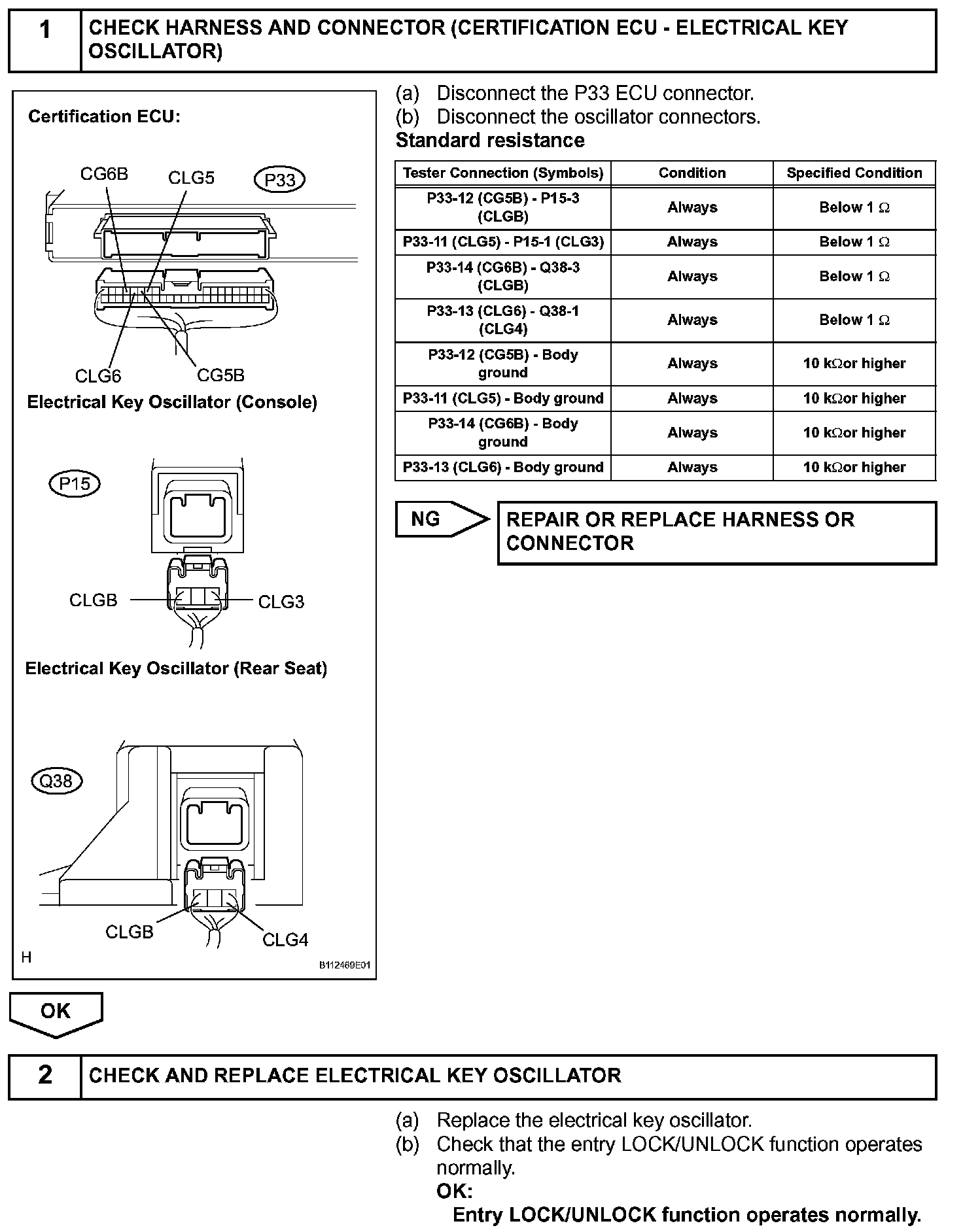 1 CHECK HARNESS AND CONNECTOR (CERTIFICATION ECU - ELECTRICAL KEY OSCILLATOR)

Certification ECU:

CG6B CLG5 P33

CLG6 CG5B

Electrical Key Oscillator (Console)

P15

CLGB CLG3

Electrical Key Oscillator (Rear Seat)

Q38

CLGB CLG4

H B112469E01

(a) Disconnect the P33 ECU connector.
(b) Disconnect the oscillator connectors.
Standard resistance

| Tester Connection (Symbols) | Condition | Specified Condition |
|---|---|---|
| P33-12 (CG5B) - P15-3 (CLGB) | Always | Below 1 $\Omega$ |
| P33-11 (CLG5) - P15-1 (CLG3) | Always | Below 1 $\Omega$ |
| P33-14 (CG6B) - Q38-3 (CLGB) | Always | Below 1 $\Omega$ |
| P33-13 (CLG6) - Q38-1 (CLG4) | Always | Below 1 $\Omega$ |
| P33-12 (CG5B) - Body ground | Always | 10 k$\Omega$or higher |
| P33-11 (CLG5) - Body ground | Always | 10 k$\Omega$or higher |
| P33-14 (CG6B) - Body ground | Always | 10 k$\Omega$or higher |
| P33-13 (CLG6) - Body ground | Always | 10 k$\Omega$or higher |

NG REPAIR OR REPLACE HARNESS OR CONNECTOR

OK

2 CHECK AND REPLACE ELECTRICAL KEY OSCILLATOR

(a) Replace the electrical key oscillator.
(b) Check that the entry LOCK/UNLOCK function operates normally.
OK:
Entry LOCK/UNLOCK function operates normally.