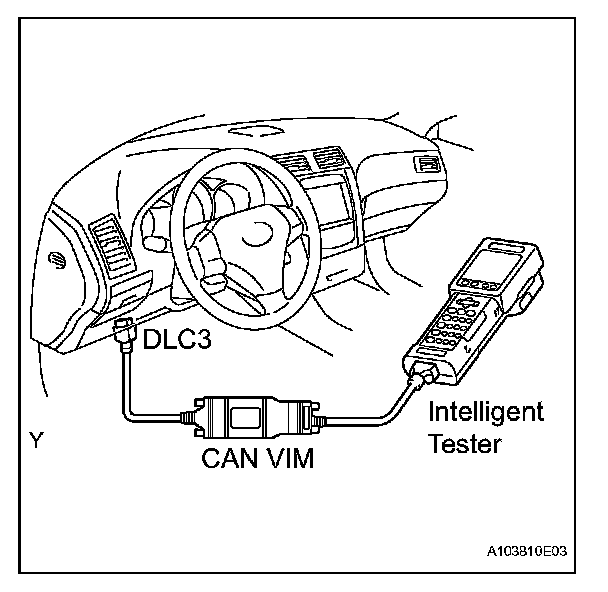 DLC3

Intelligent Tester

Y

CAN VIM

A103810E03