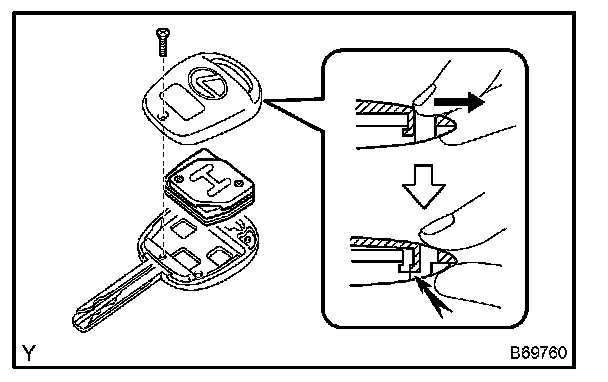 Y

B69760