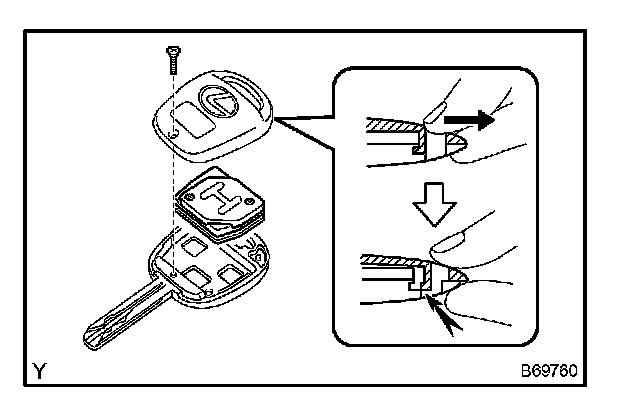 Y

B69760