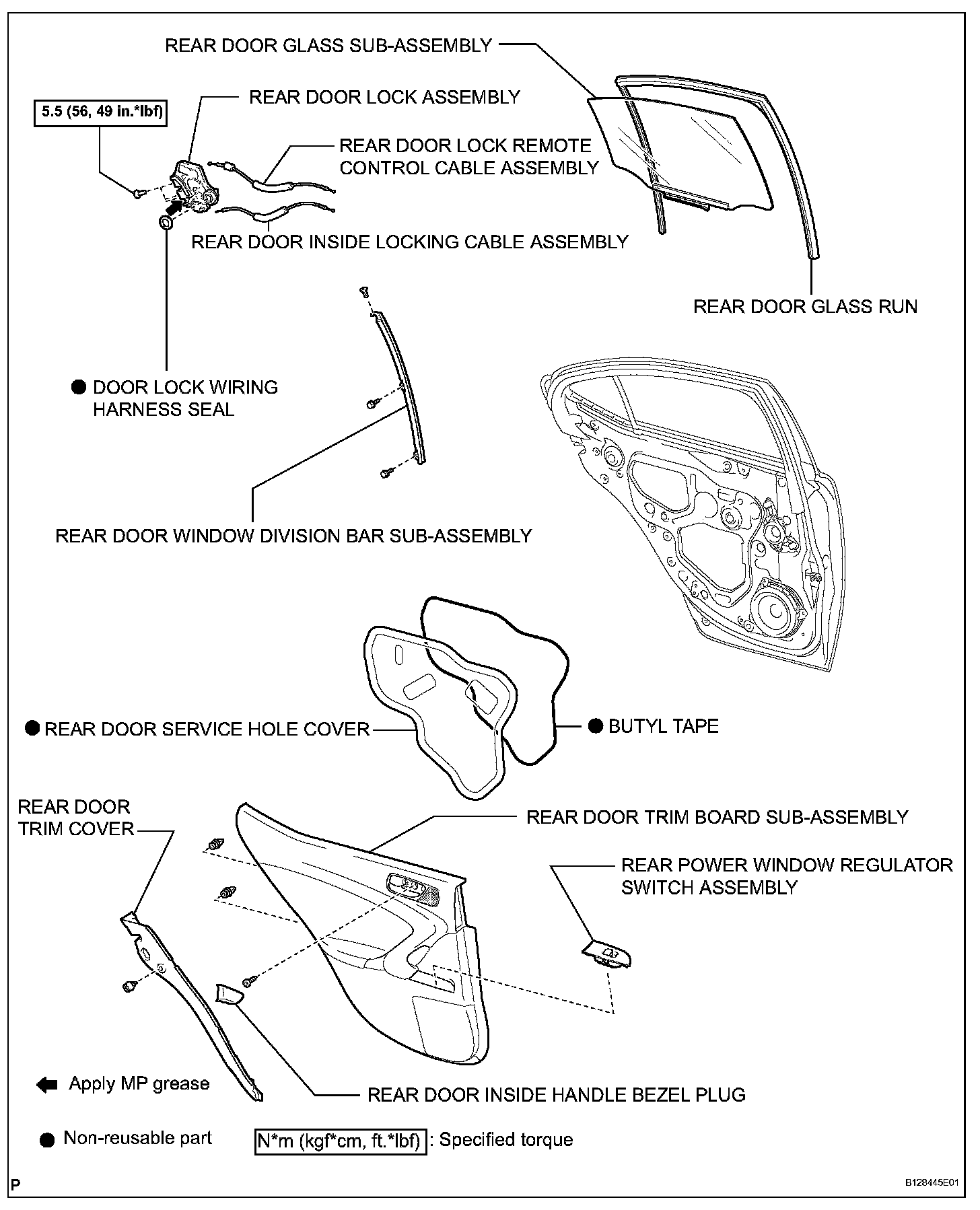 REAR DOOR GLASS SUB-ASSEMBLY

5.5 (56, 49 in.*lbf)

REAR DOOR LOCK ASSEMBLY

REAR DOOR LOCK REMOTE CONTROL CABLE ASSEMBLY

REAR DOOR INSIDE LOCKING CABLE ASSEMBLY

REAR DOOR GLASS RUN

● DOOR LOCK WIRING HARNESS SEAL

REAR DOOR WINDOW DIVISION BAR SUB-ASSEMBLY

● REAR DOOR SERVICE HOLE COVER

● BUTYL TAPE

REAR DOOR TRIM COVER

REAR DOOR TRIM BOARD SUB-ASSEMBLY

REAR POWER WINDOW REGULATOR SWITCH ASSEMBLY

Apply MP grease

REAR DOOR INSIDE HANDLE BEZEL PLUG

● Non-reusable part

N*m (kgf*cm, ft.*lbf) : Specified torque

P

B128445E01