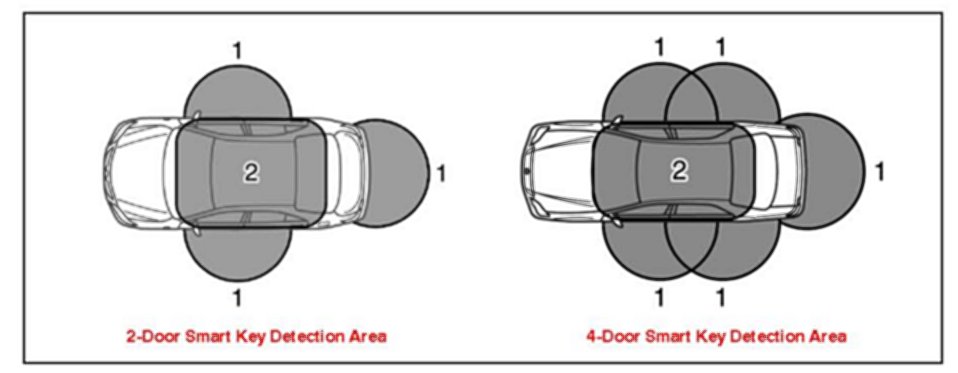 1
2
1
1
2-Door Smart Key Detection Area

1 1
2
1
1 1
4-Door Smart Key Detection Area