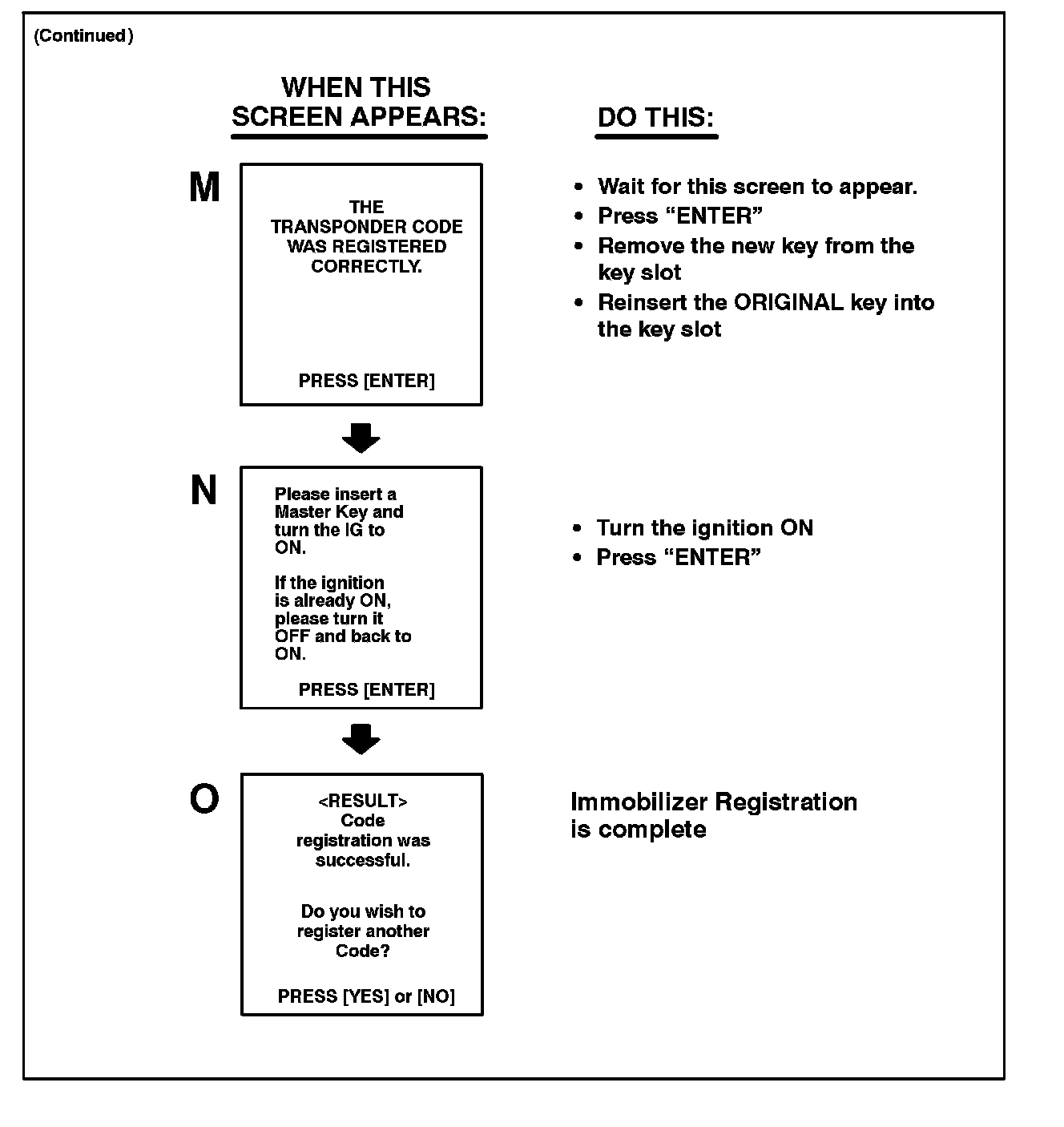 (Continued)

WHEN THIS SCREEN APPEARS:

DO THIS:

M

THE TRANSPONDER CODE WAS REGISTERED CORRECTLY.

PRESS [ENTER]

• Wait for this screen to appear.
• Press “ENTER”
• Remove the new key from the key slot
• Reinsert the ORIGINAL key into the key slot

N

Please insert a Master Key and turn the IG to ON.

If the ignition is already ON, please turn it OFF and back to ON.

PRESS [ENTER]

• Turn the ignition ON
• Press “ENTER”

O

<RESULT> Code registration was successful.

Do you wish to register another Code?

PRESS [YES] or [NO]

Immobilizer Registration is complete