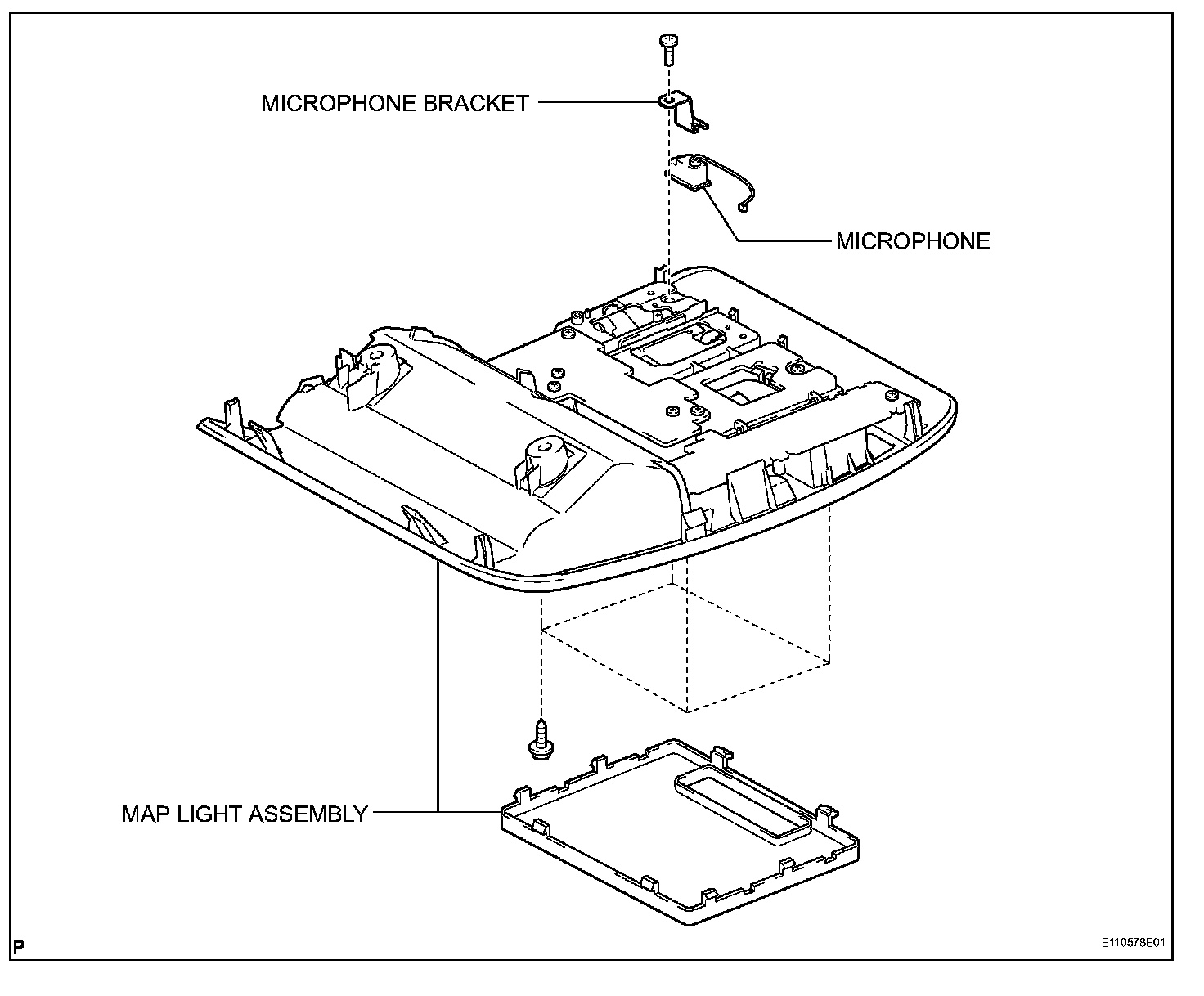 MICROPHONE BRACKET

MICROPHONE

MAP LIGHT ASSEMBLY

P

E110578E01