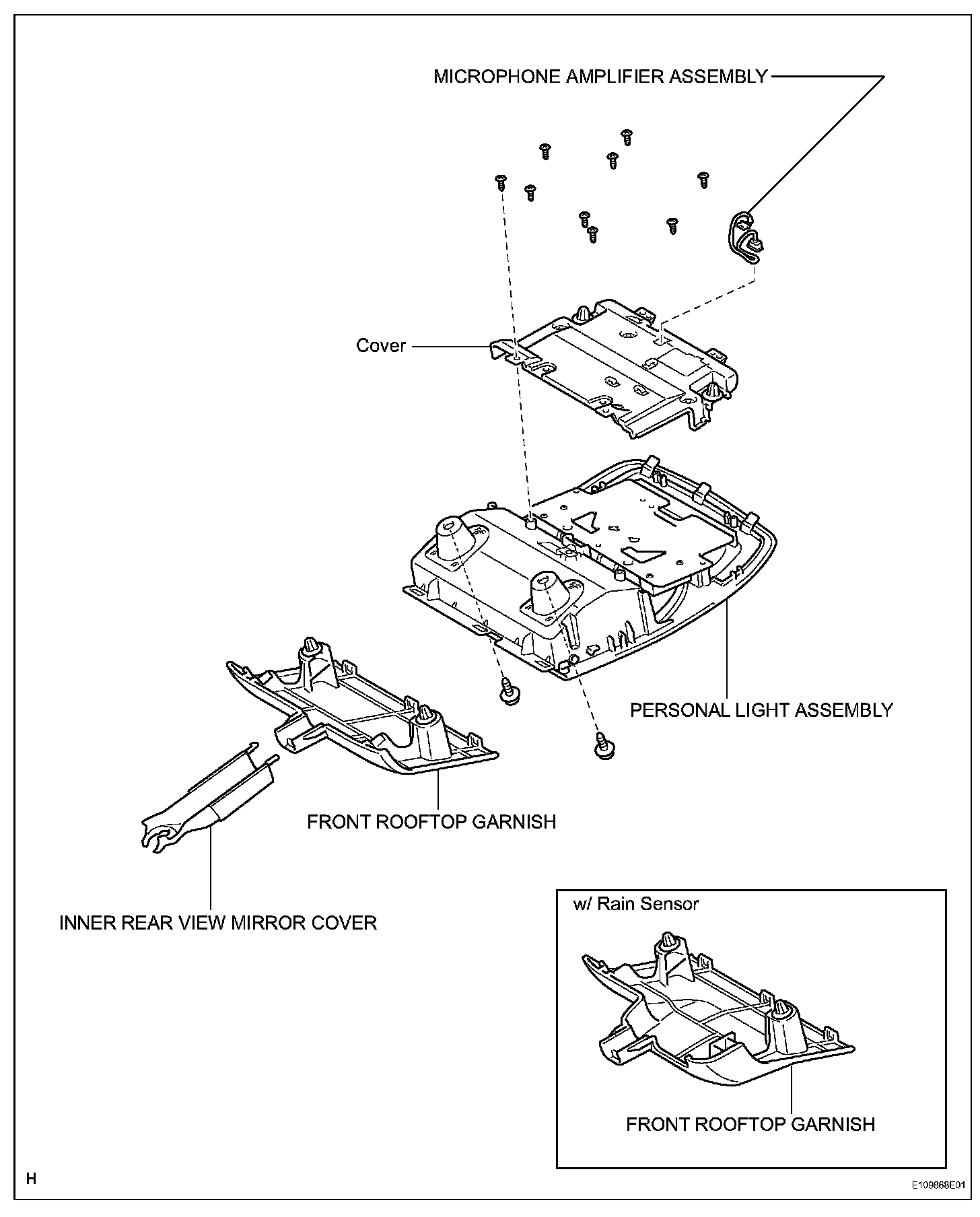 MICROPHONE AMPLIFIER ASSEMBLY

Cover

PERSONAL LIGHT ASSEMBLY

FRONT ROOFTOP GARNISH

INNER REAR VIEW MIRROR COVER

w/ Rain Sensor

FRONT ROOFTOP GARNISH

H

E109868E01