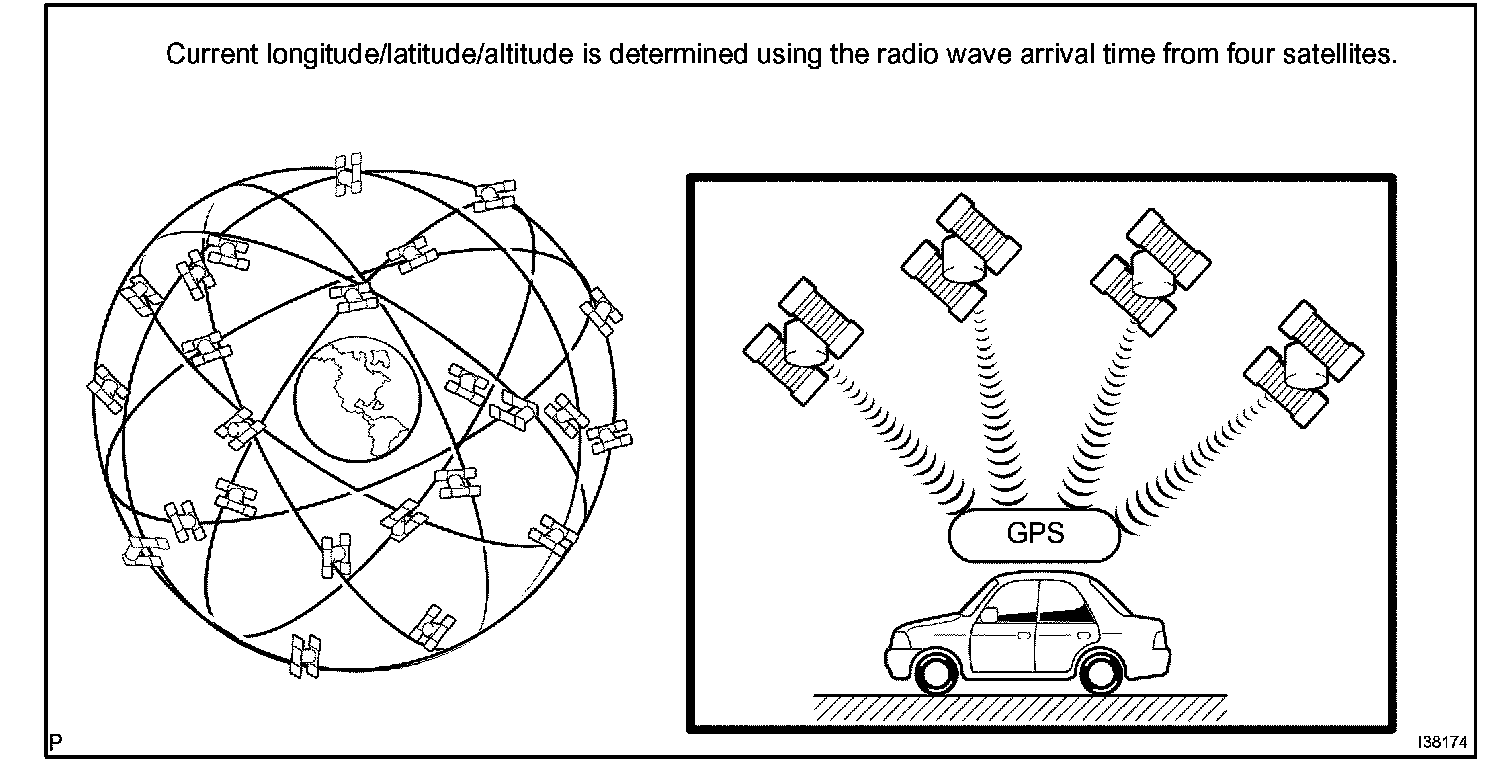 Current longitude/latitude/altitude is determined using the radio wave arrival time from four satellites.

GPS

P

I38174