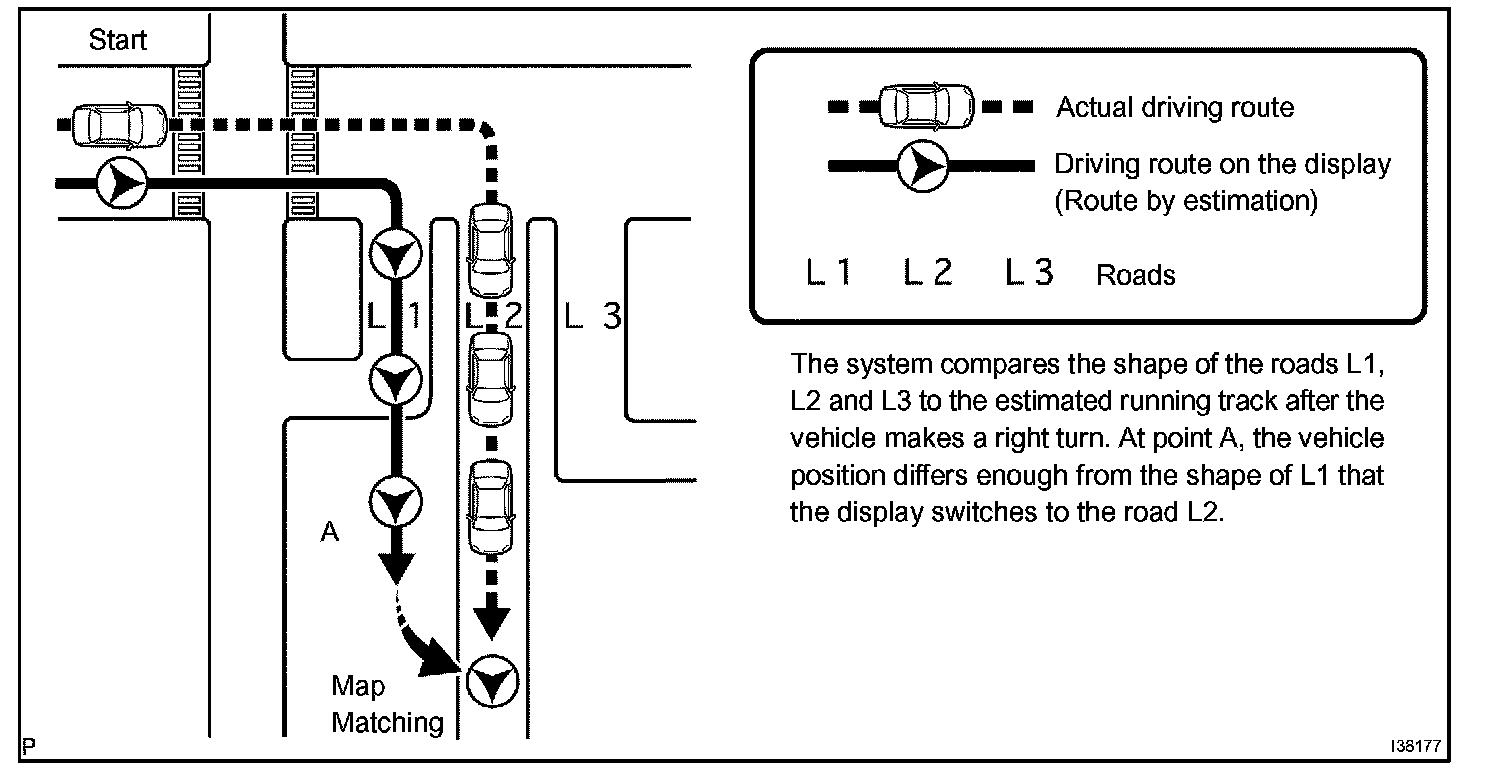 Start

L 1 L 2 L 3

A

Map Matching

Actual driving route

Driving route on the display (Route by estimation)

L 1 L 2 L 3 Roads

The system compares the shape of the roads L1, L2 and L3 to the estimated running track after the vehicle makes a right turn. At point A, the vehicle position differs enough from the shape of L1 that the display switches to the road L2.

P

I38177