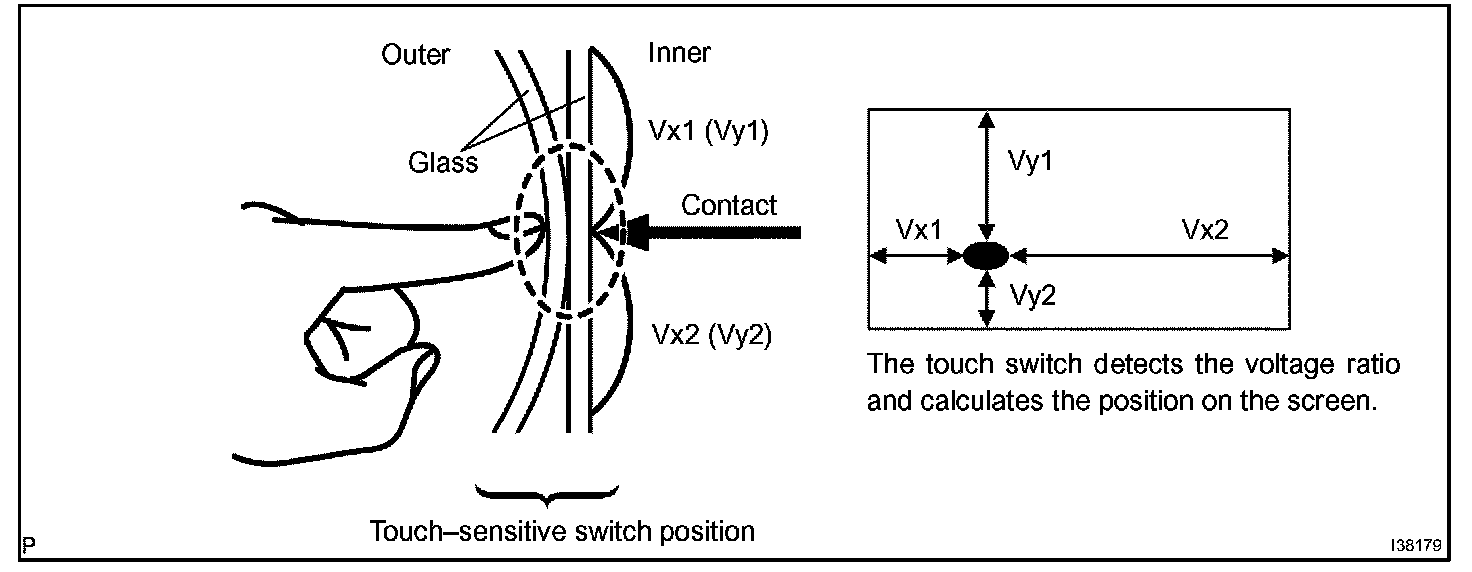 Outer

Inner

Glass

Vx1 (Vy1)

Contact

Vx2 (Vy2)

Touch–sensitive switch position

Vy1

Vx1

Vx2

Vy2

The touch switch detects the voltage ratio and calculates the position on the screen.

P

I38179