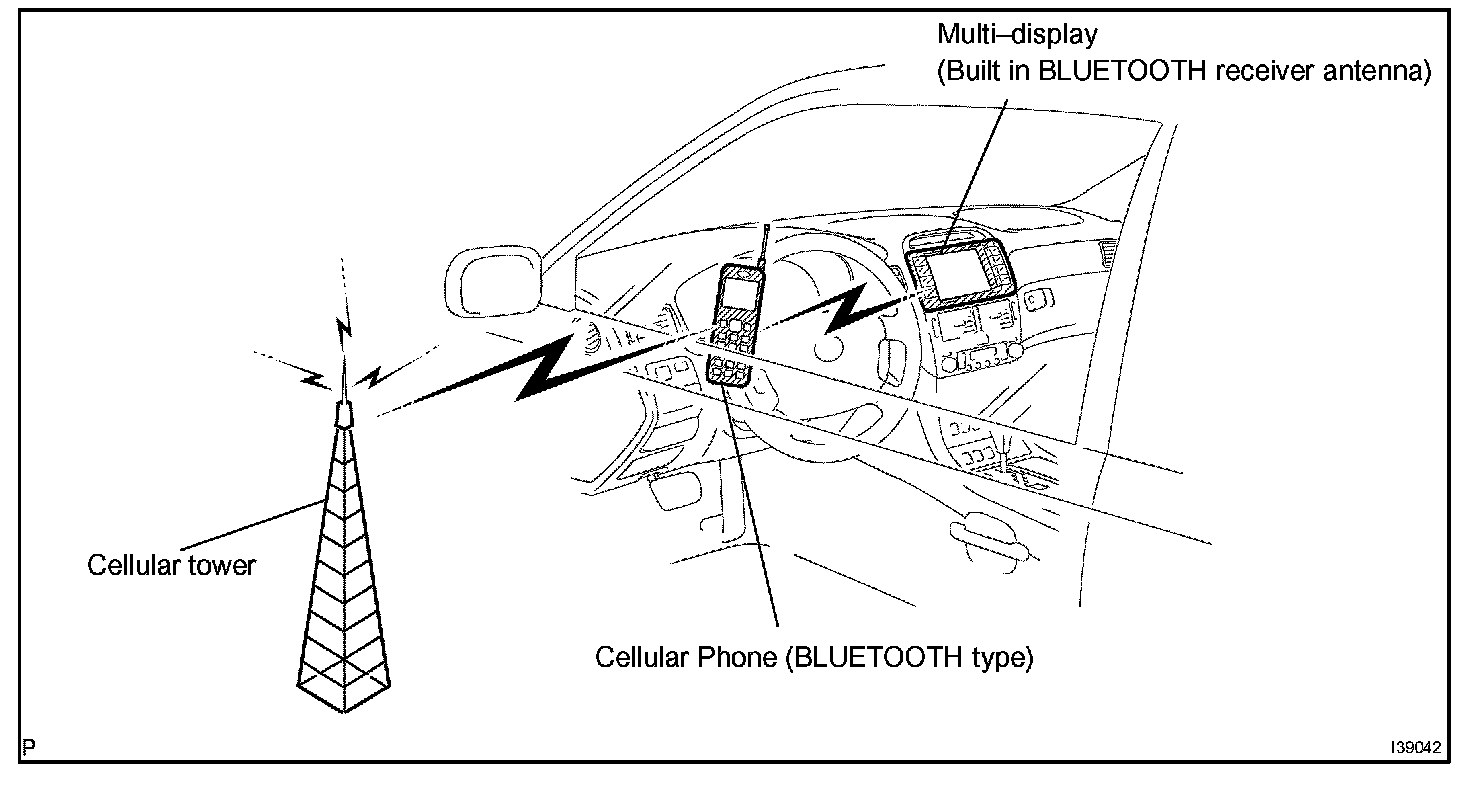 Multi–display
(Built in BLUETOOTH receiver antenna)

Cellular tower

Cellular Phone (BLUETOOTH type)

P

I39042