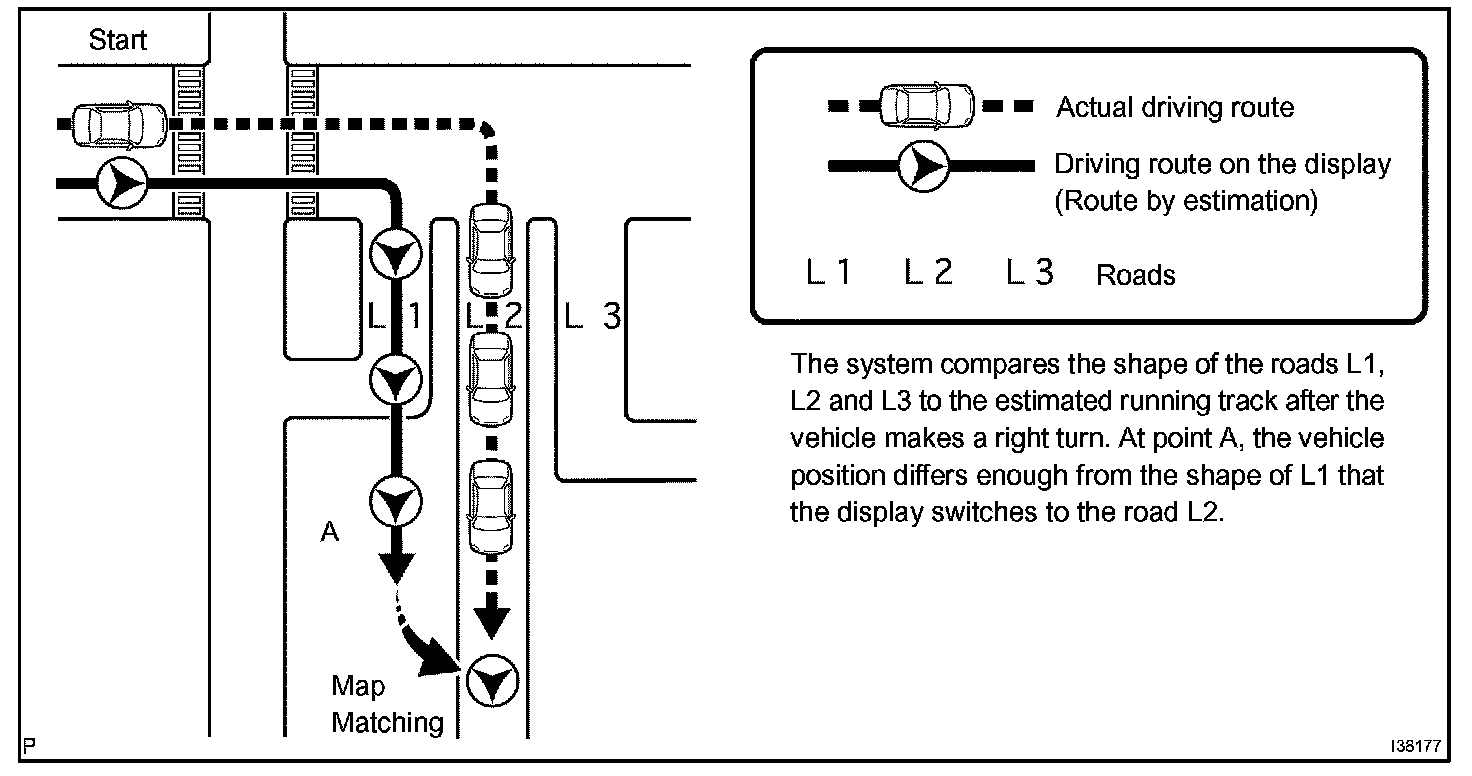 Start

L 1
L 2
L 3

A

Map Matching

Actual driving route

Driving route on the display (Route by estimation)

L 1 L 2 L 3 Roads

The system compares the shape of the roads L1, L2 and L3 to the estimated running track after the vehicle makes a right turn. At point A, the vehicle position differs enough from the shape of L1 that the display switches to the road L2.

P

I38177