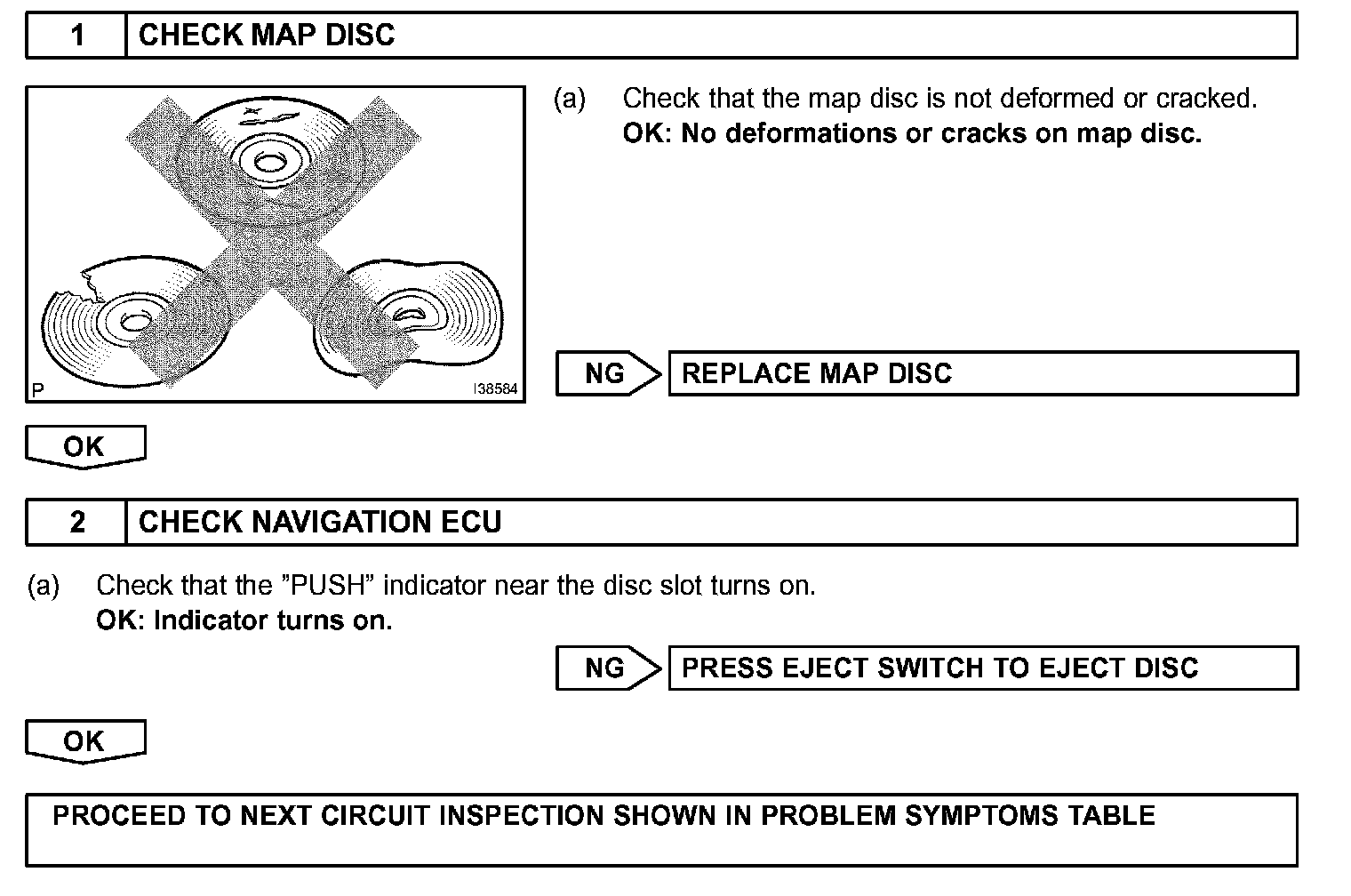 1 CHECK MAP DISC

P I38584

(a) Check that the map disc is not deformed or cracked.
OK: No deformations or cracks on map disc.

NG REPLACE MAP DISC

OK

2 CHECK NAVIGATION ECU

(a) Check that the ”PUSH” indicator near the disc slot turns on.
OK: Indicator turns on.

NG PRESS EJECT SWITCH TO EJECT DISC

OK

PROCEED TO NEXT CIRCUIT INSPECTION SHOWN IN PROBLEM SYMPTOMS TABLE