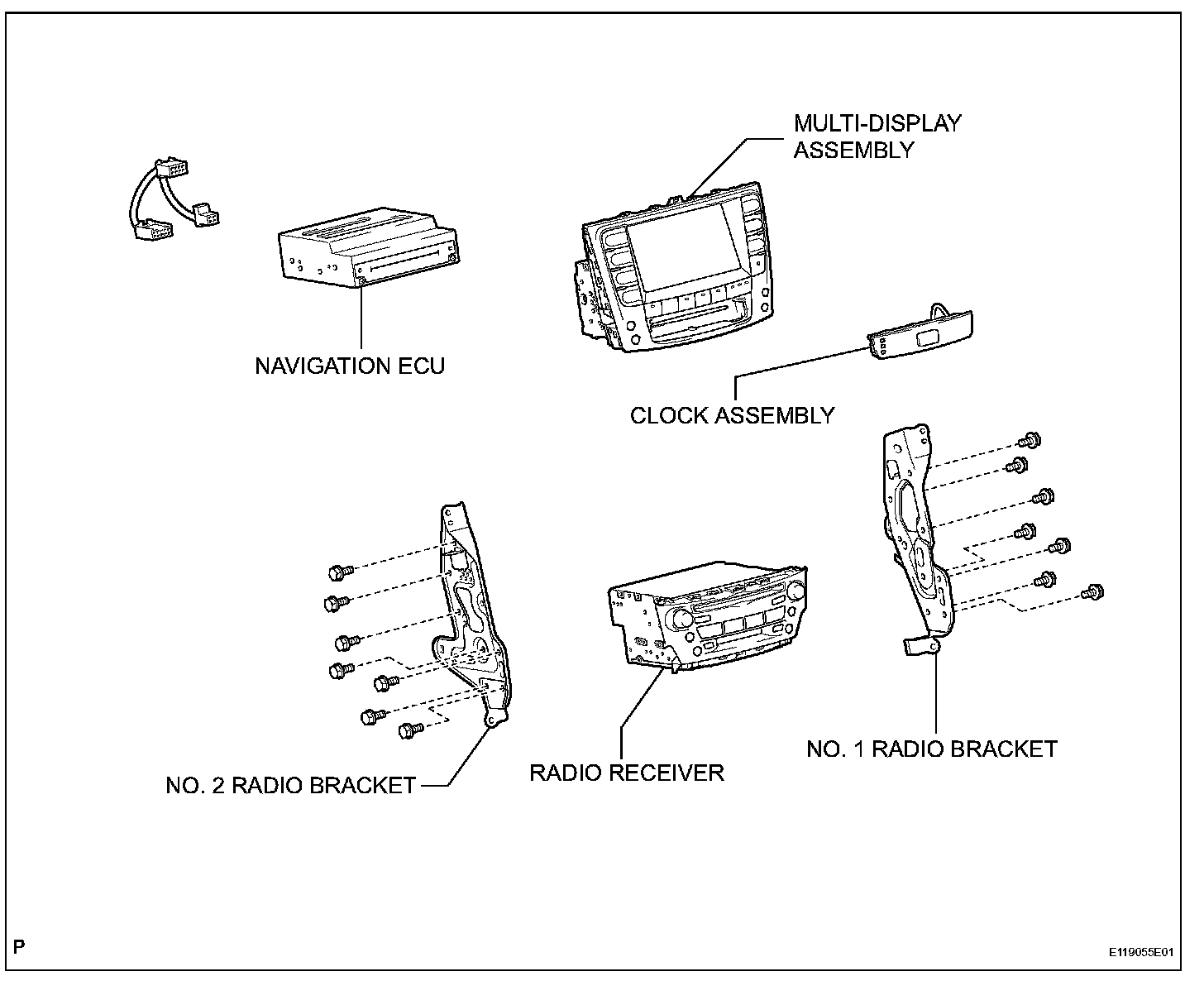 MULTI-DISPLAY ASSEMBLY

NAVIGATION ECU

CLOCK ASSEMBLY

NO. 2 RADIO BRACKET

RADIO RECEIVER

NO. 1 RADIO BRACKET

P

E119055E01