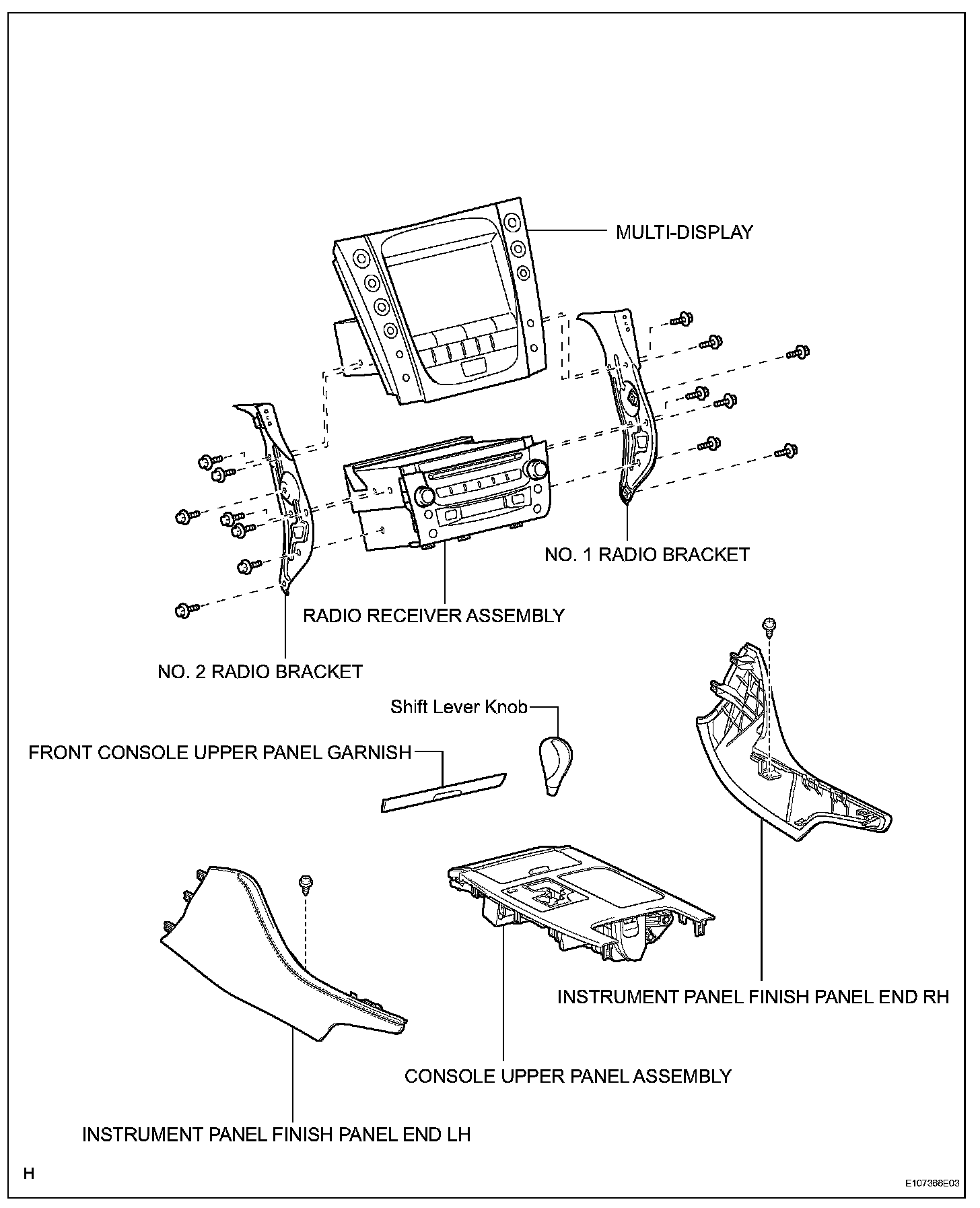 MULTI-DISPLAY

NO. 1 RADIO BRACKET

RADIO RECEIVER ASSEMBLY

NO. 2 RADIO BRACKET

Shift Lever Knob

FRONT CONSOLE UPPER PANEL GARNISH

INSTRUMENT PANEL FINISH PANEL END RH

CONSOLE UPPER PANEL ASSEMBLY

INSTRUMENT PANEL FINISH PANEL END LH

H

E107366E03