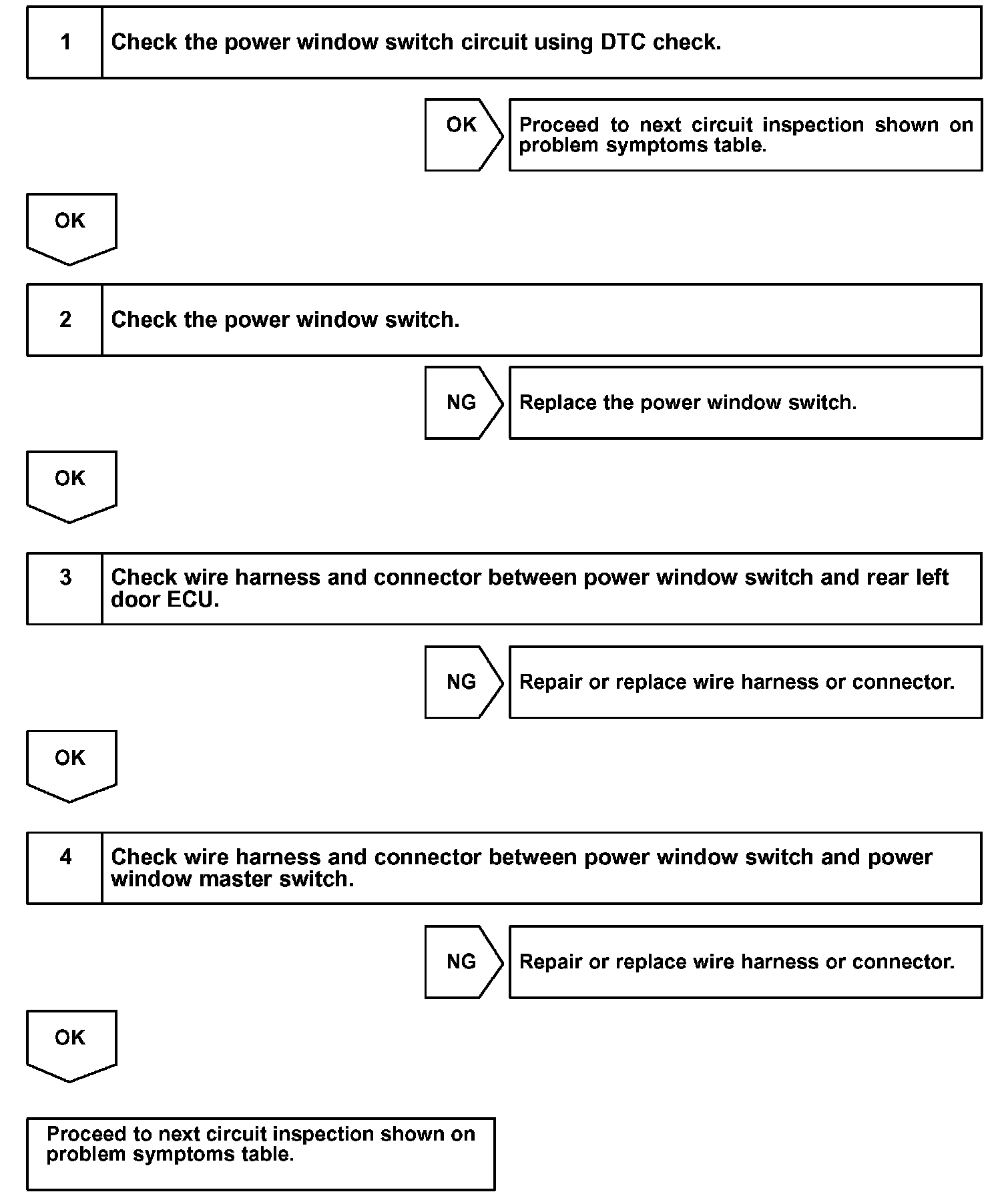 1 Check the power window switch circuit using DTC check.

OK

Proceed to next circuit inspection shown on problem symptoms table.

OK

2 Check the power window switch.

NG

Replace the power window switch.

OK

3 Check wire harness and connector between power window switch and rear left door ECU.

NG

Repair or replace wire harness or connector.

OK

4 Check wire harness and connector between power window switch and power window master switch.

NG

Repair or replace wire harness or connector.

OK

Proceed to next circuit inspection shown on problem symptoms table.